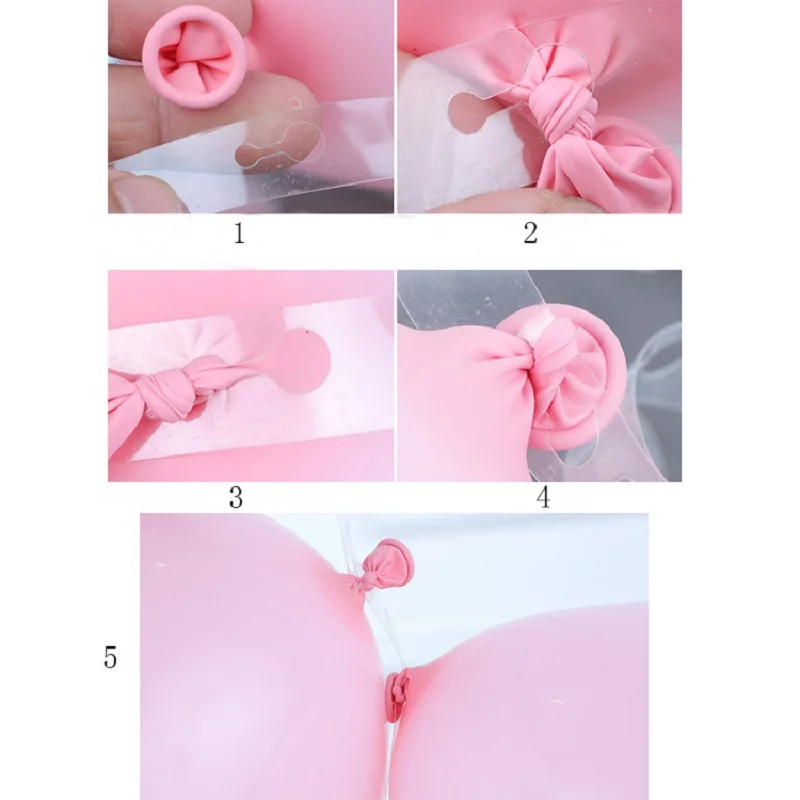 1

2

3

4

5