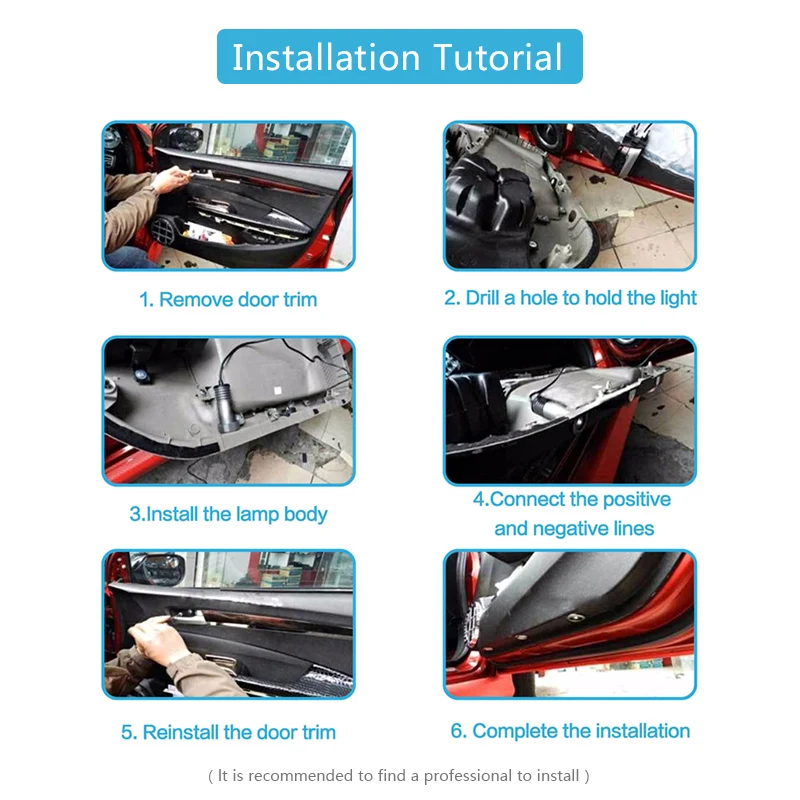 Installation Tutorial

1. Remove door trim

2. Drill a hole to hold the light

3.Install the lamp body

4.Connect the positive and negative lines

5. Reinstall the door trim

6. Complete the installation

( It is recommended to find a professional to install )