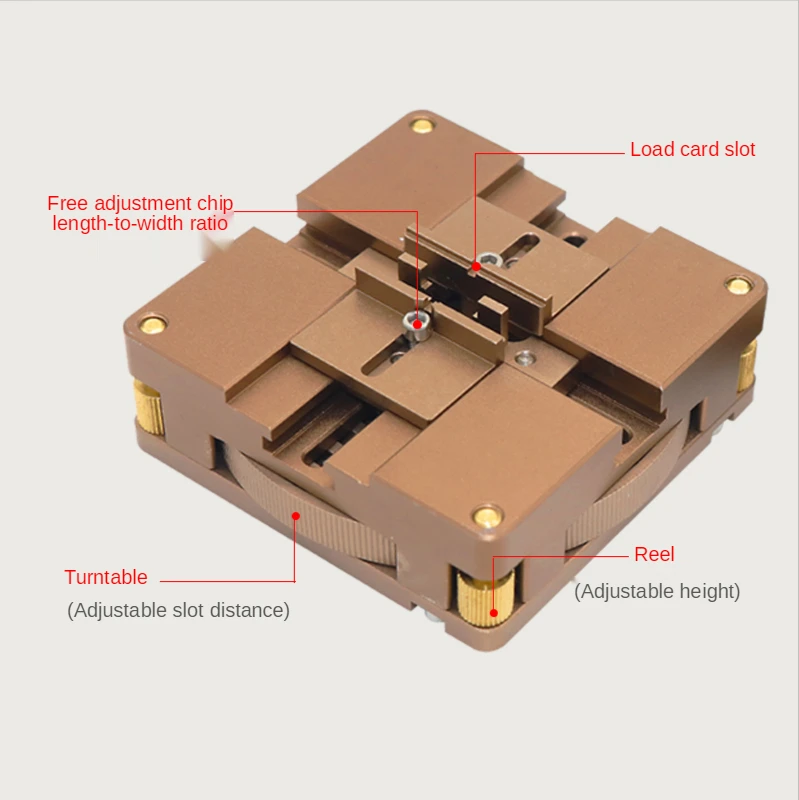 Load card slot

Free adjustment chip length-to-width ratio

Turntable
(Adjustable slot distance)

Reel
(Adjustable height)