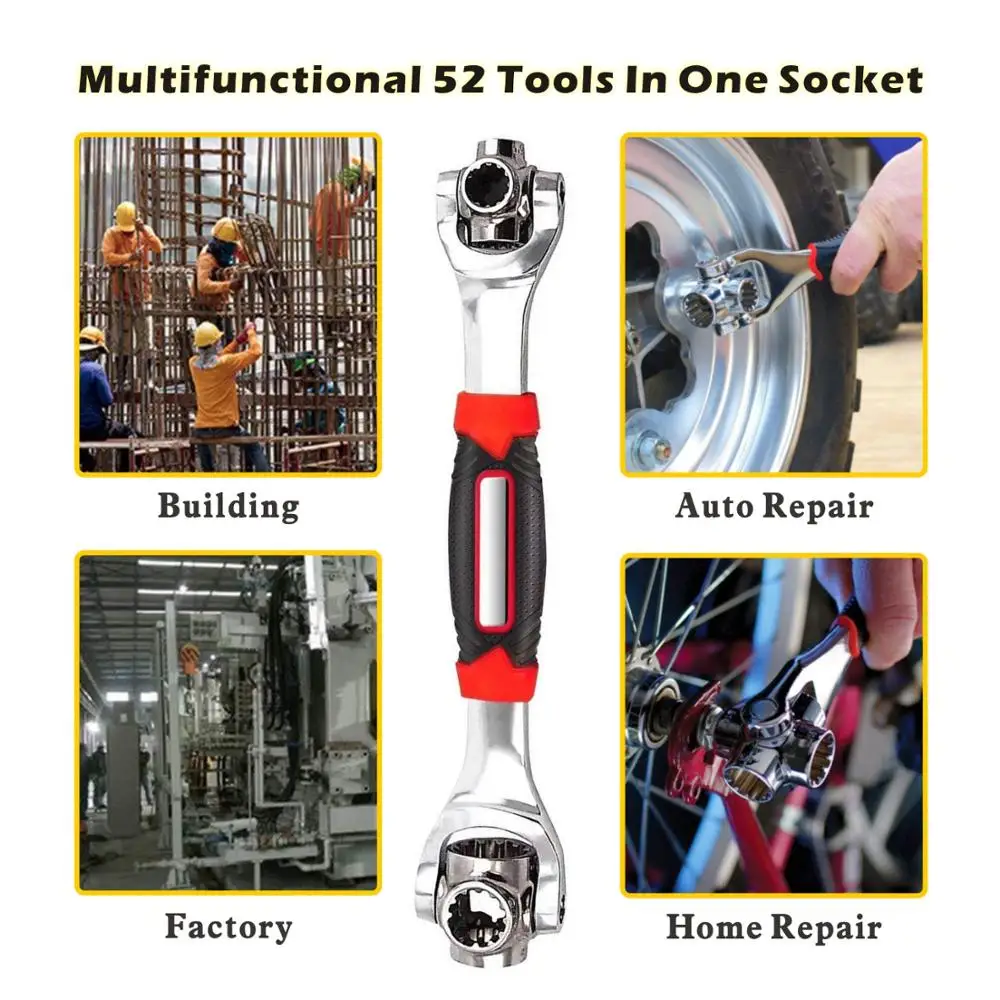 Multifunctional 52 Tools In One Socket

Building

Auto Repair

Factory

Home Repair