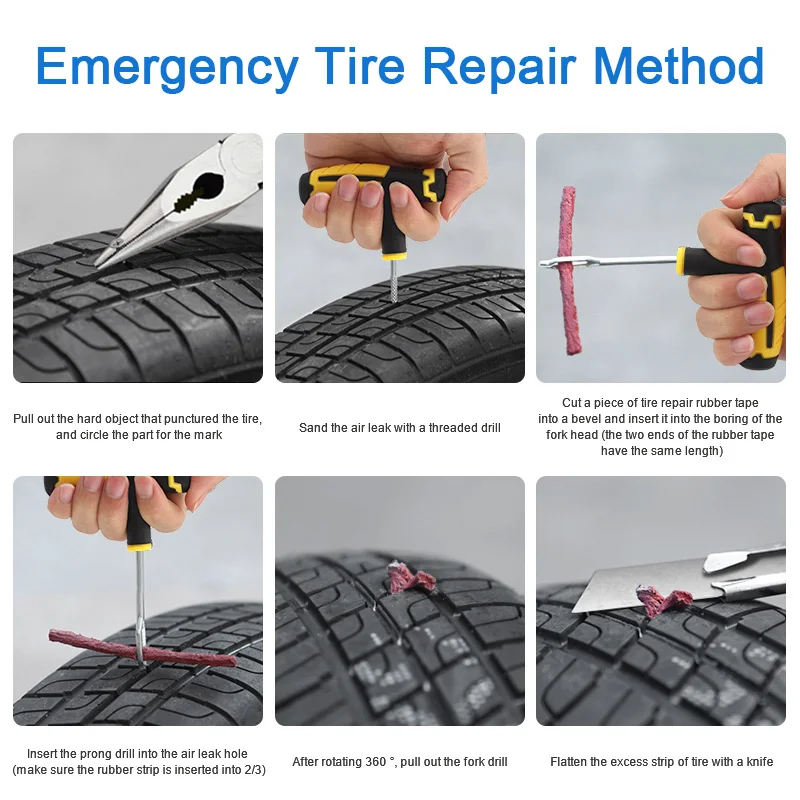 Emergency Tire Repair Method

Pull out the hard object that punctured the tire, and circle the part for the mark

Sand the air leak with a threaded drill

Cut a piece of tire repair rubber tape into a bevel and insert it into the boring of the fork head (the two ends of the rubber tape have the same length)

Insert the prong drill into the air leak hole (make sure the rubber strip is inserted into 2/3)

After rotating 360 °, pull out the fork drill

Flatten the excess strip of tire with a knife