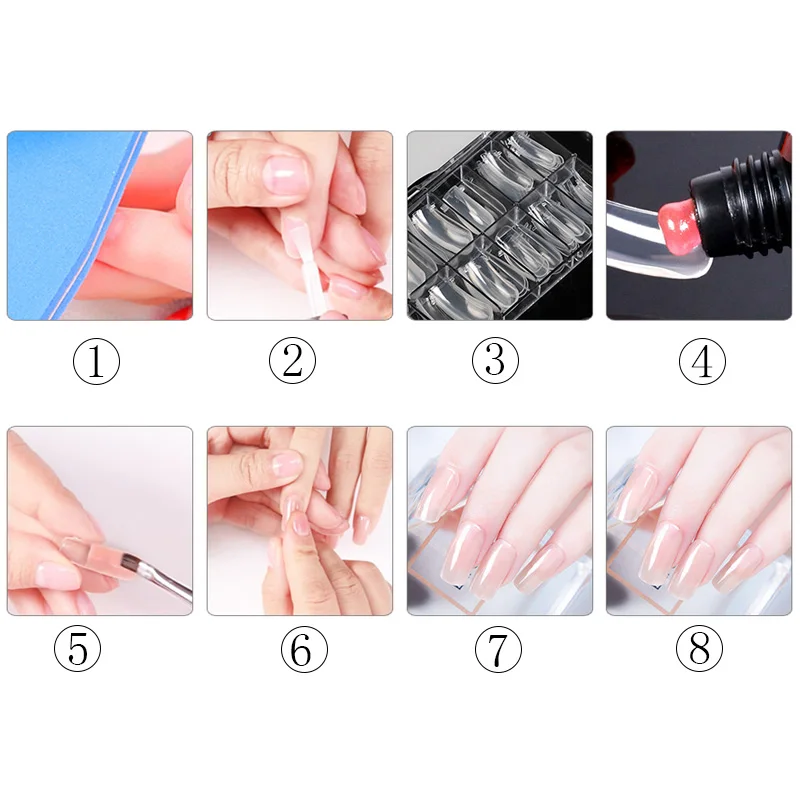 ①
②
③
④
⑤
⑥
⑦
⑧