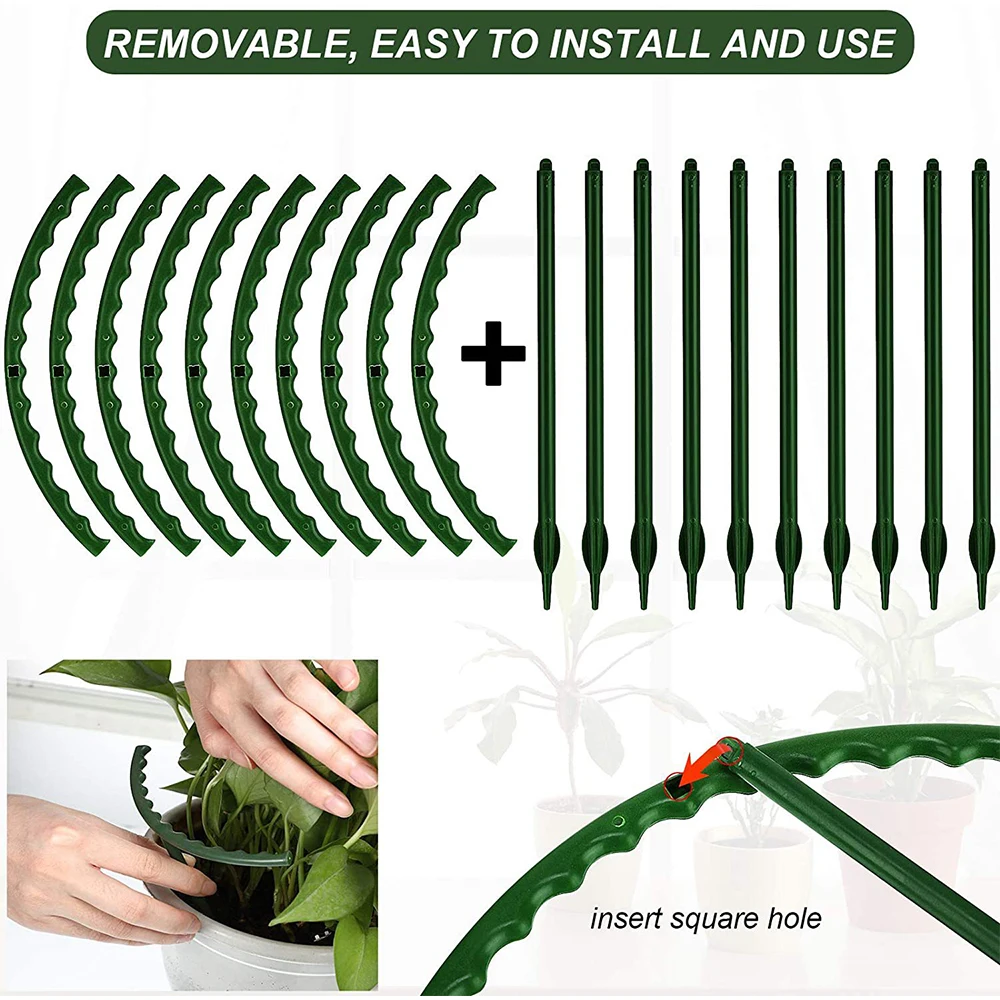 REMOVABLE, EASY TO INSTALL AND USE

+

insert square hole