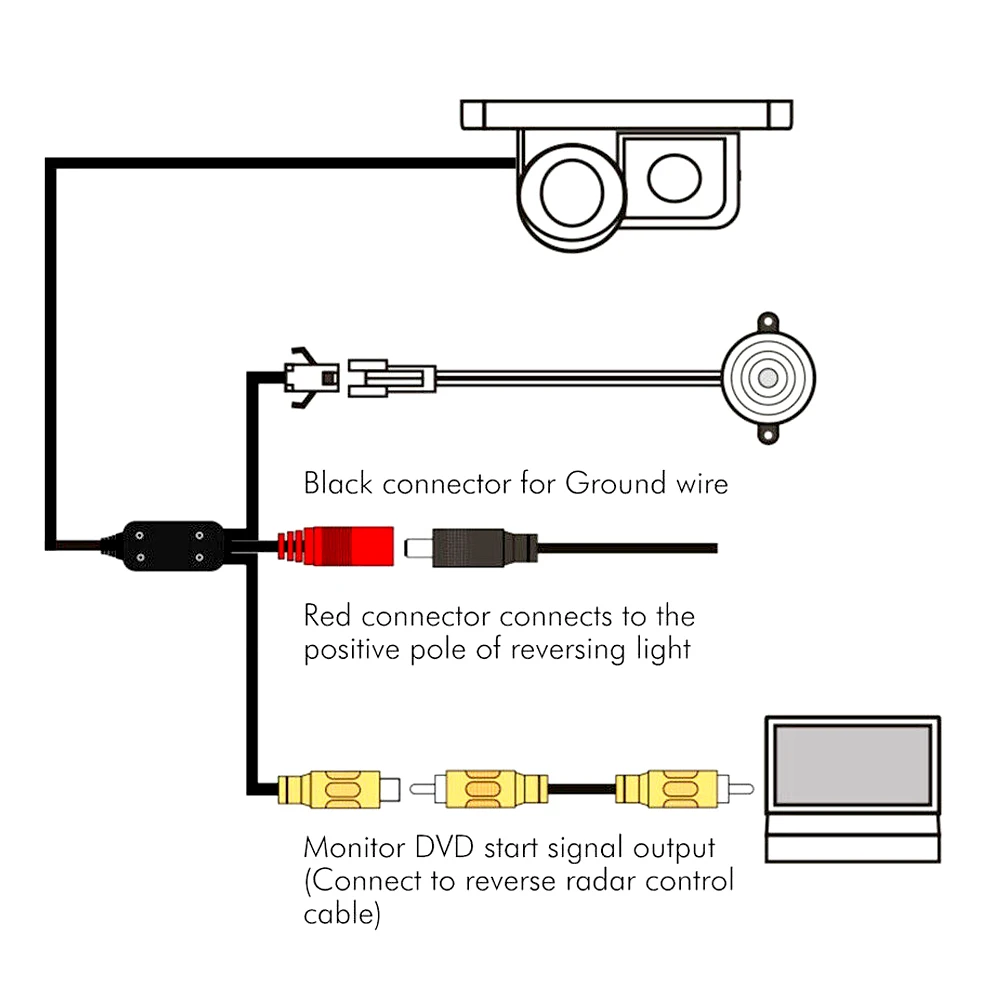 Black connector for Ground wire

Red connector connects to the positive pole of reversing light

Monitor DVD start signal output (Connect to reverse radar control cable)