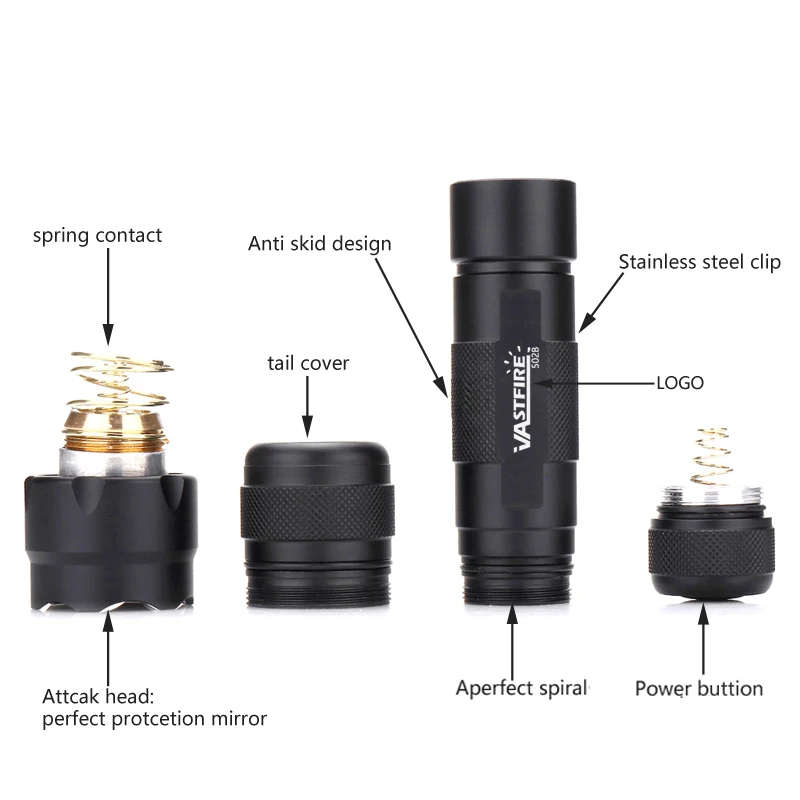 spring contact

Anti skid design

Stainless steel clip

tail cover

VASTFIRE
502B

LOGO

Attcak head:
perfect protcetion mirror

Aperfect spiral

Power buttion