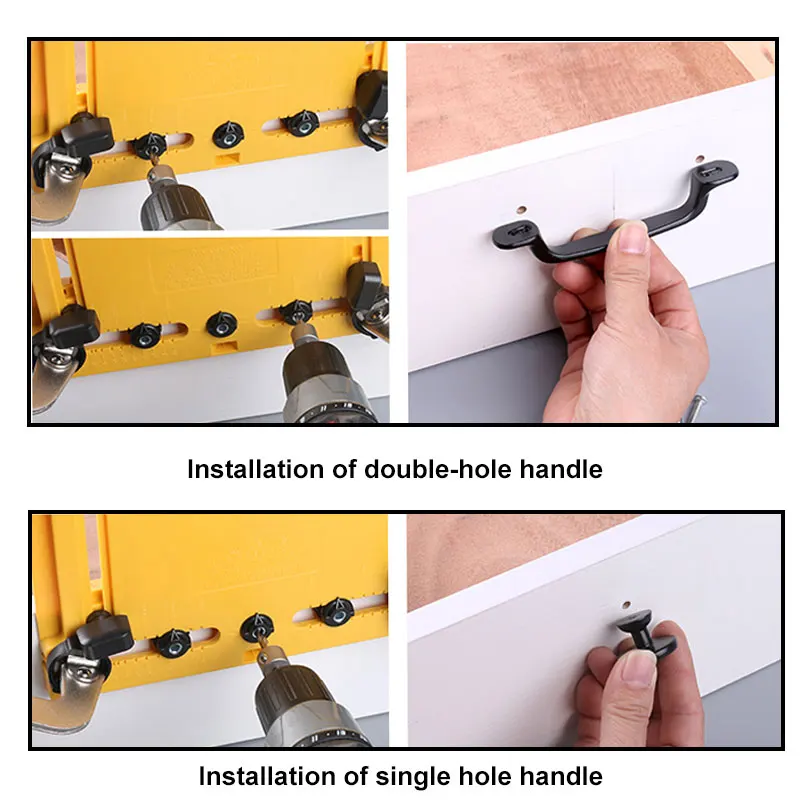 Installation of double-hole handle

Installation of single hole handle