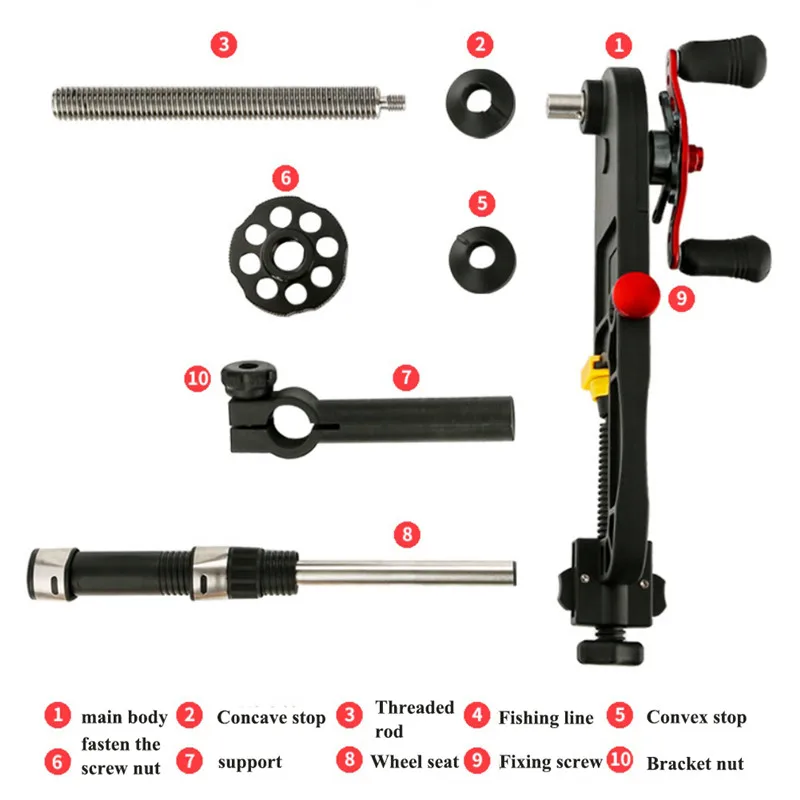 3

2

1

6

5

9

10

7

8

1 main body 2 Concave stop 3 Threaded rod 4 Fishing line 5 Convex stop

6 fasten the screw nut 7 support 8 Wheel seat 9 Fixing screw 10 Bracket nut