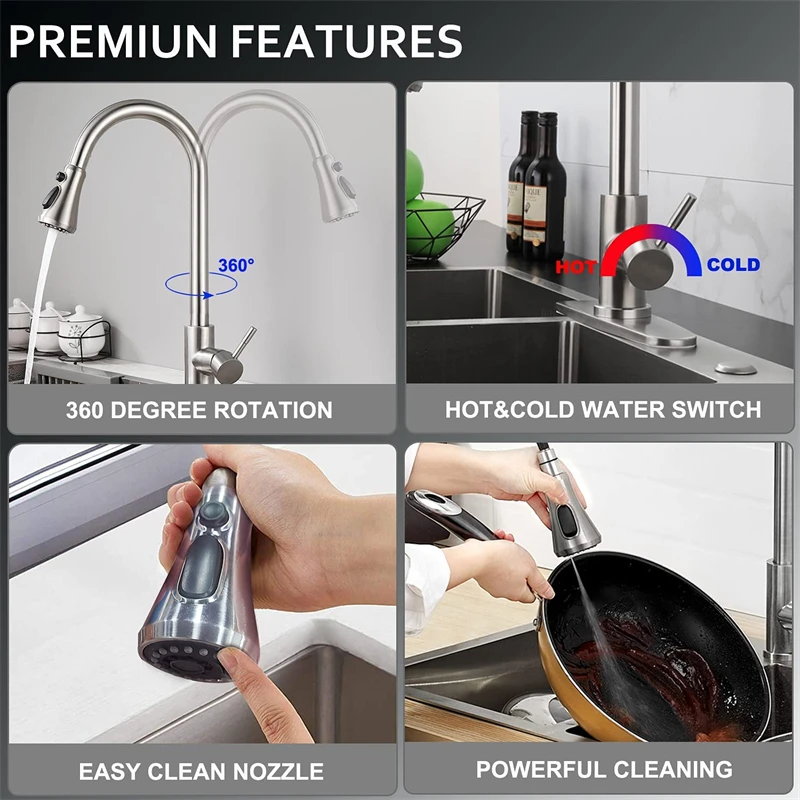 PREMIUN FEATURES

360°

360 DEGREE ROTATION

HOT

COLD

HOT&COLD WATER SWITCH

EASY CLEAN NOZZLE

POWERFUL CLEANING