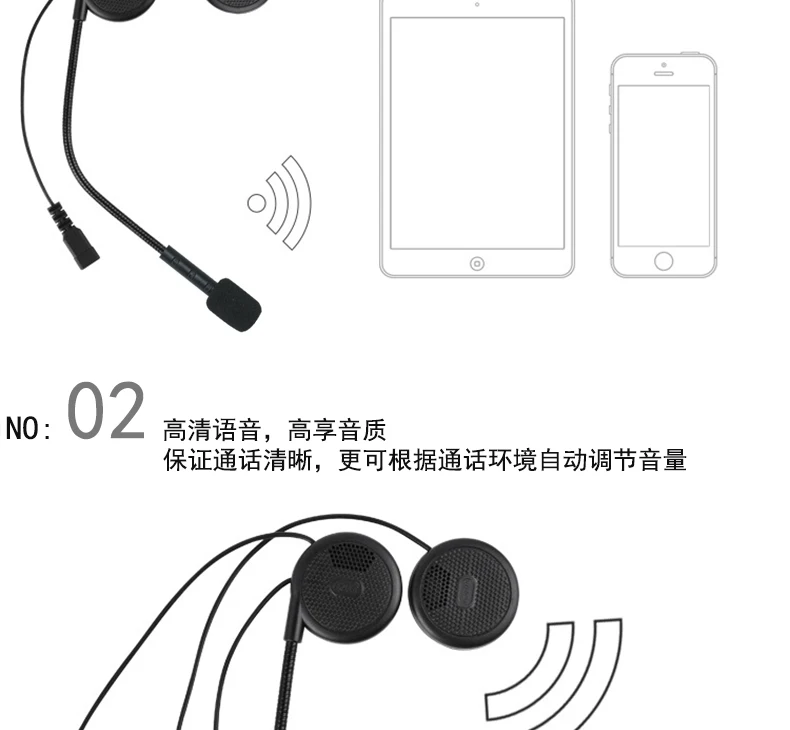 NO: 02 高清语音，高享音质
保证通话清晰，更可根据通话环境自动调节音量