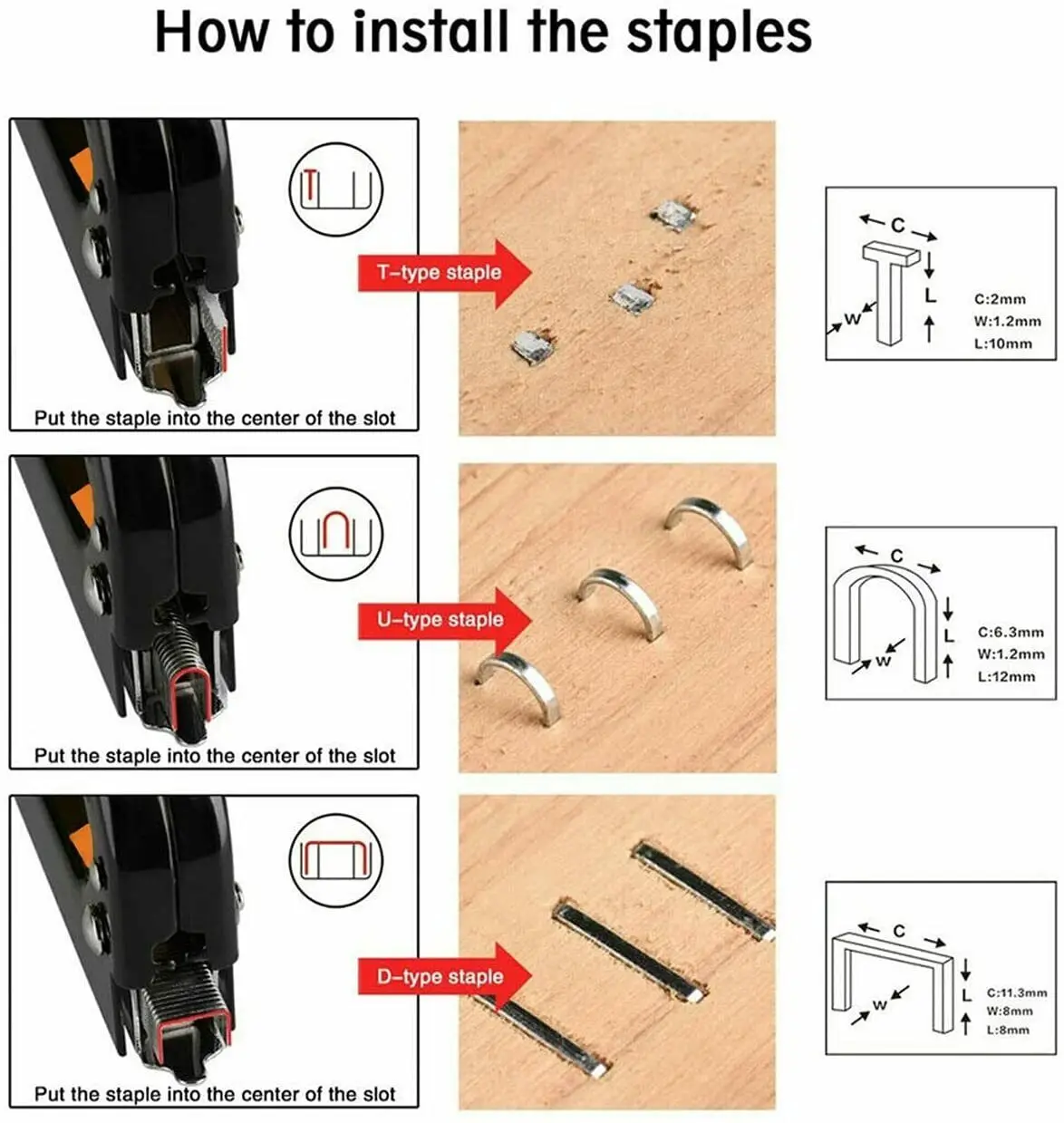 How to install the staples

Put the staple into the center of the slot

T-type staple

C

L

W

C:2mm
W:1.2mm
L:10mm

Put the staple into the center of the slot

U-type staple

C

L

W

C:6.3mm
W:1.2mm
L:12mm

Put the staple into the center of the slot

D-type staple

C

L

W

C:11.3mm
W:8mm
L:8mm