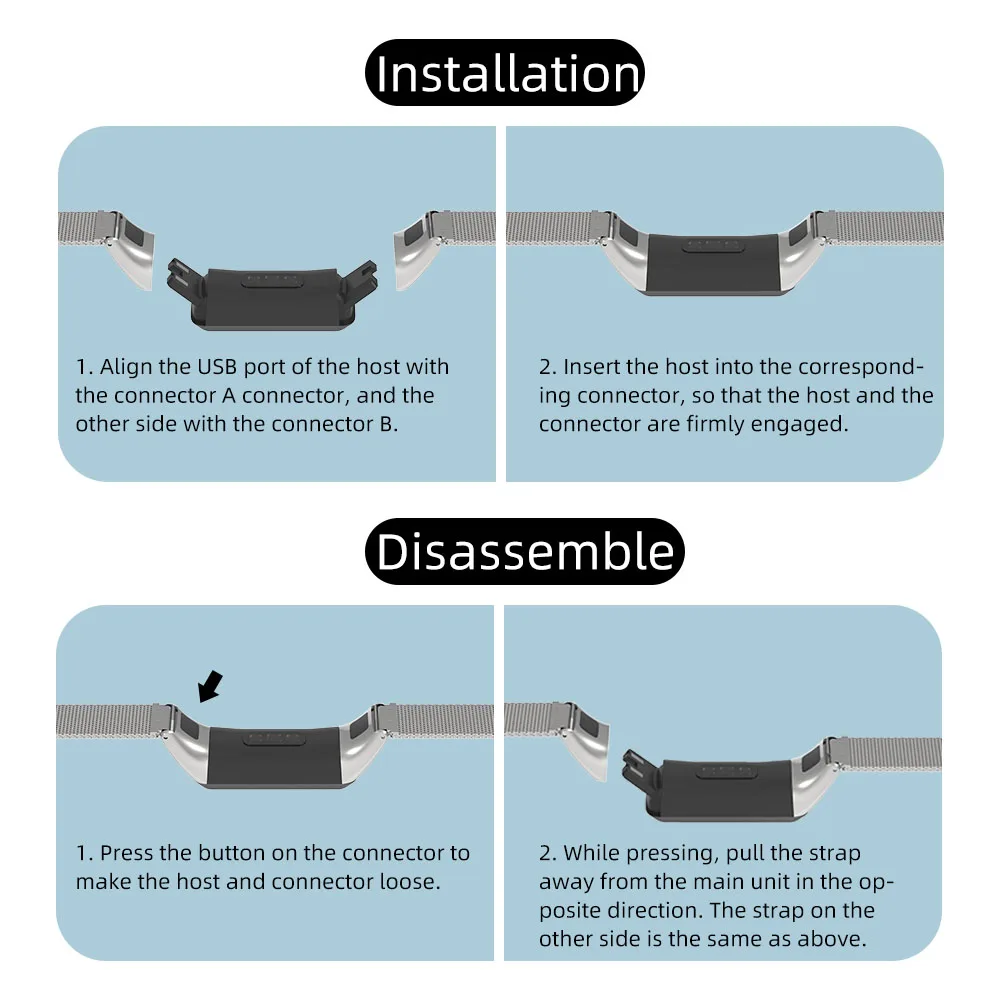 Installation

1. Align the USB port of the host with the connector A connector, and the other side with the connector B.

2. Insert the host into the corresponding connector, so that the host and the connector are firmly engaged.

Disassemble

1. Press the button on the connector to make the host and connector loose.

2. While pressing, pull the strap away from the main unit in the opposite direction. The strap on the other side is the same as above.