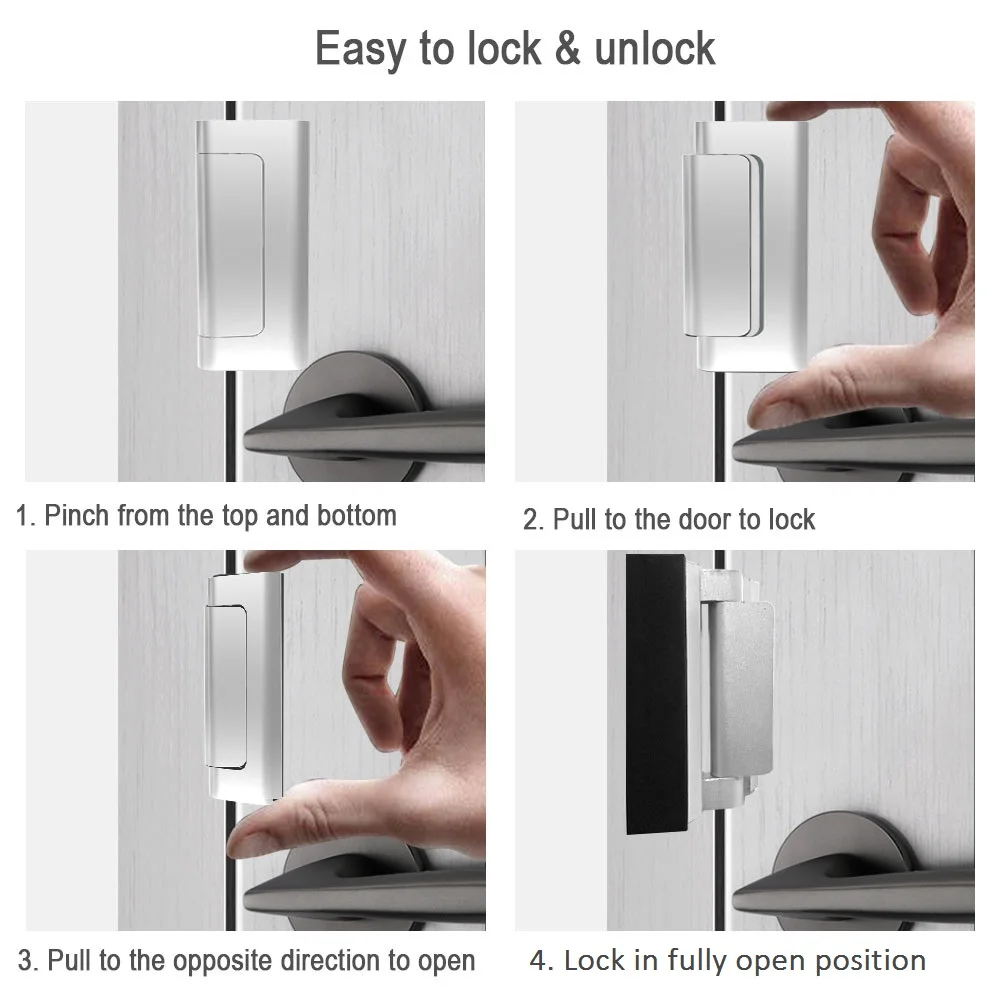 Easy to lock & unlock

1. Pinch from the top and bottom

2. Pull to the door to lock

3. Pull to the opposite direction to open

4. Lock in fully open position