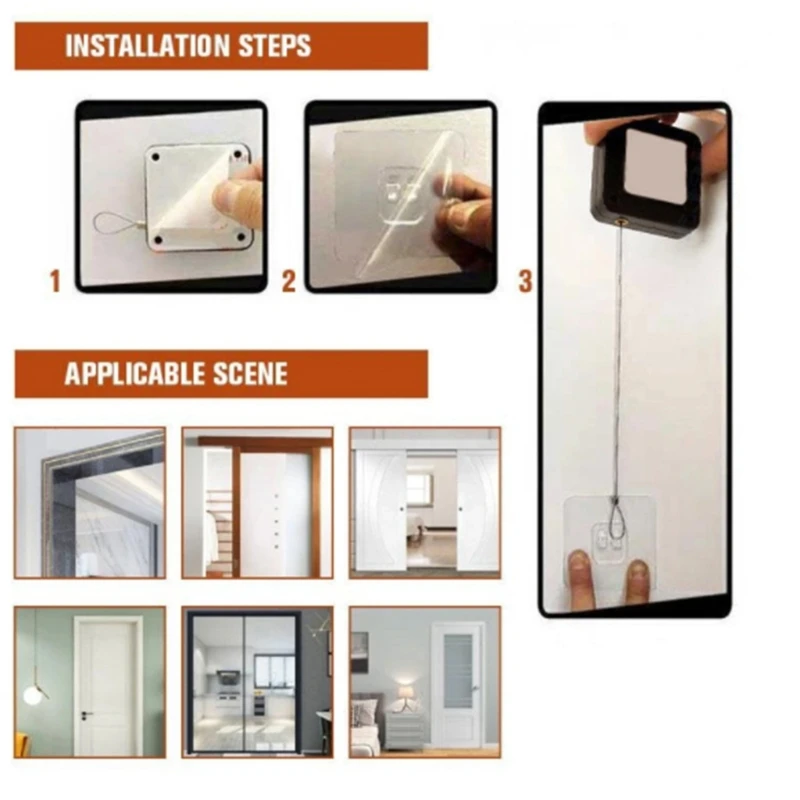 INSTALLATION STEPS

1

2

3

APPLICABLE SCENE