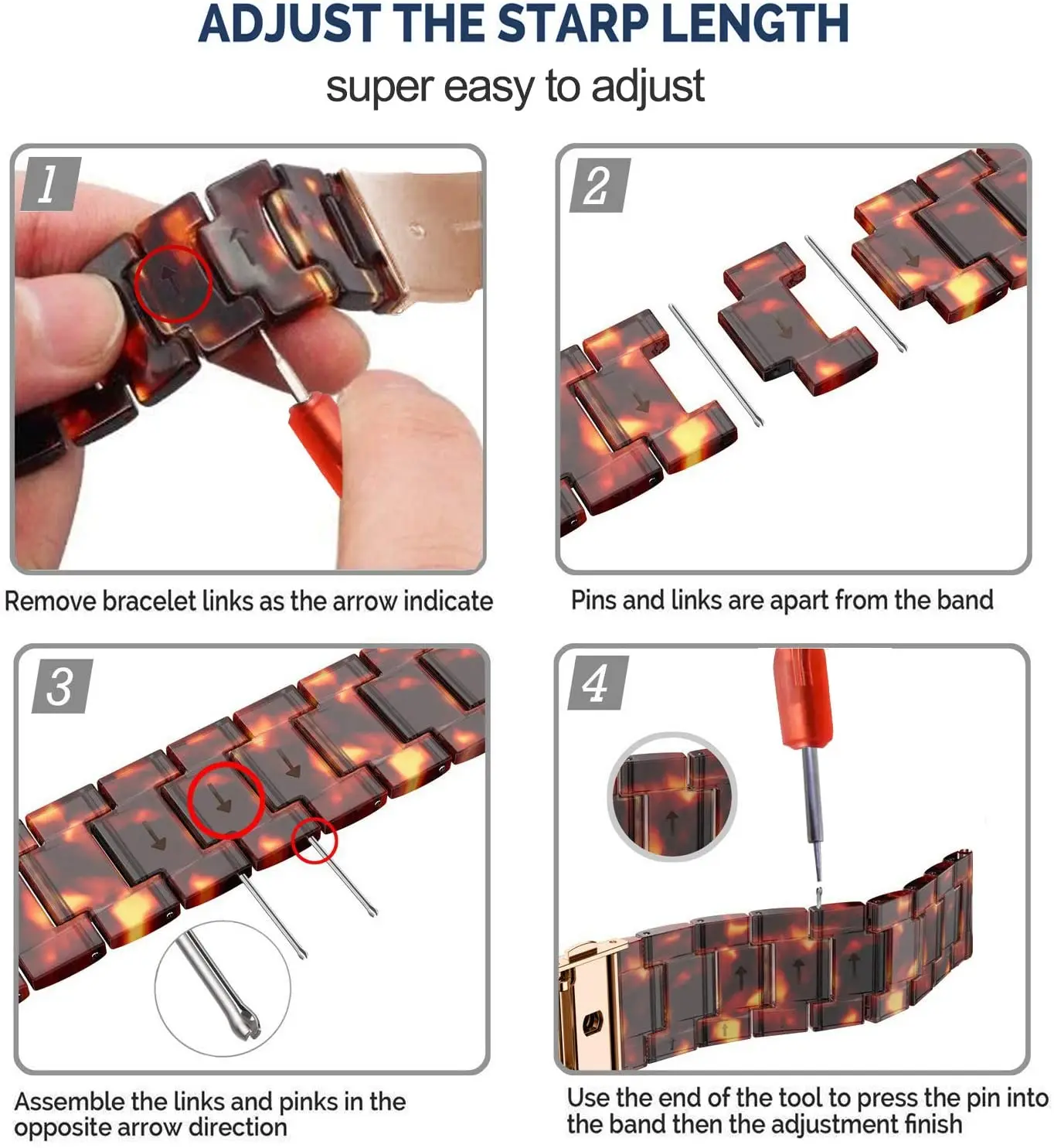 ADJUST THE STARP LENGTH

super easy to adjust

1

Remove bracelet links as the arrow indicate

2

Pins and links are apart from the band

3

Assemble the links and pinks in the opposite arrow direction

4

Use the end of the tool to press the pin into the band then the adjustment finish