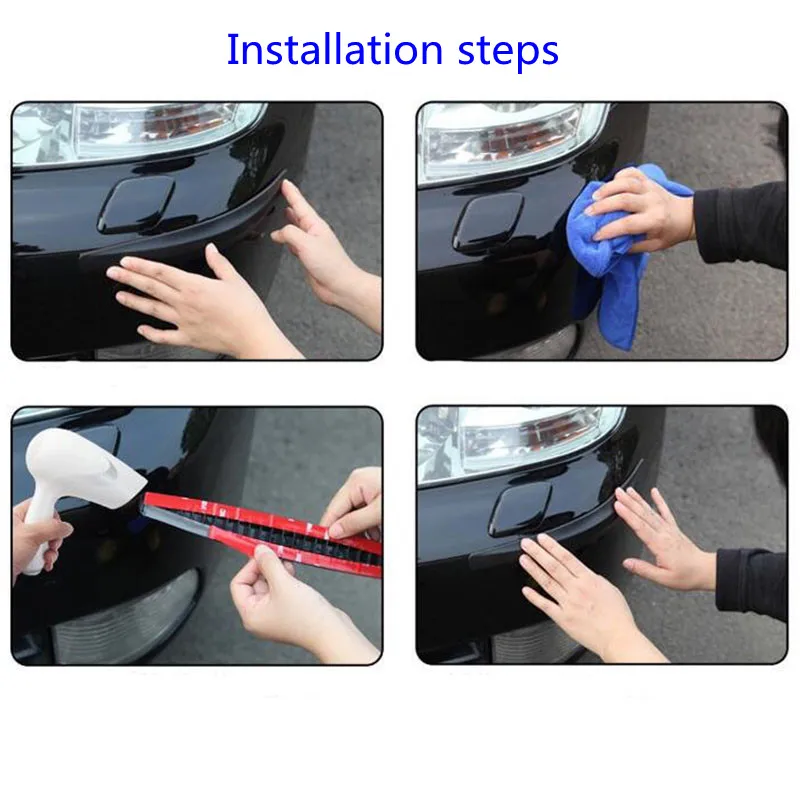 Installation steps