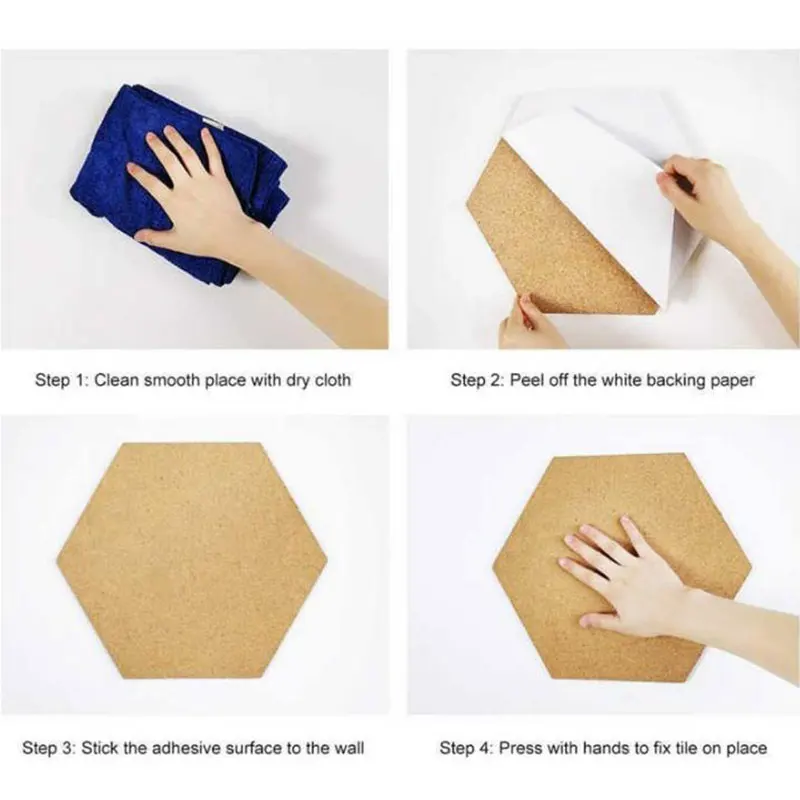 Step 1: Clean smooth place with dry cloth

Step 2: Peel off the white backing paper

Step 3: Stick the adhesive surface to the wall

Step 4: Press with hands to fix tile on place