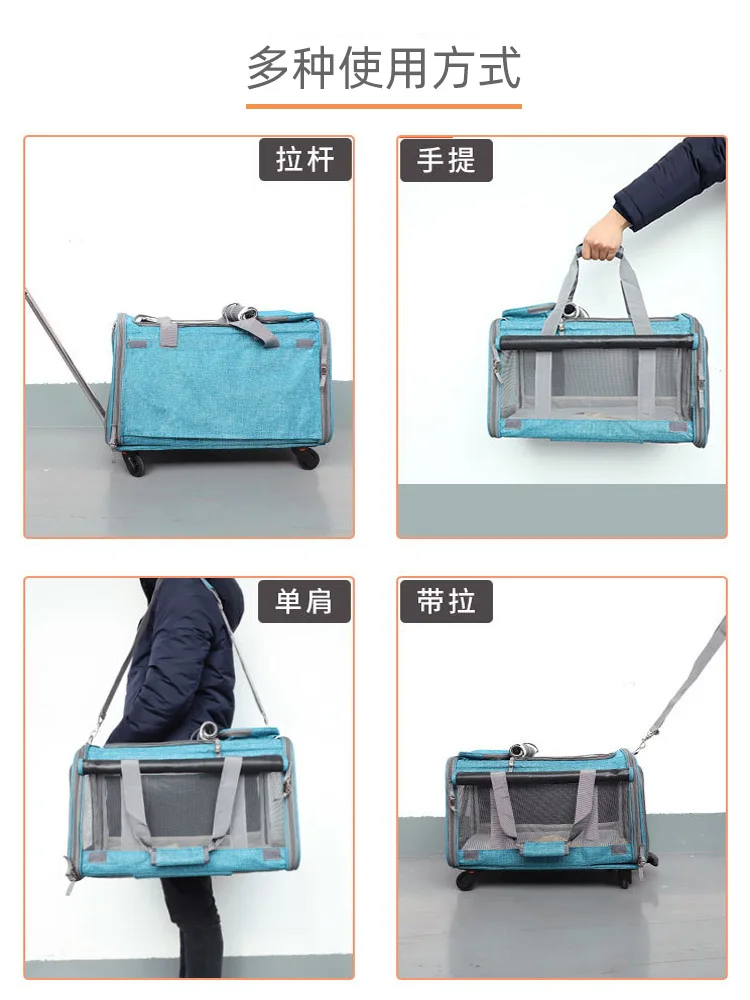 多种使用方式

拉杆

手提

单肩

带拉