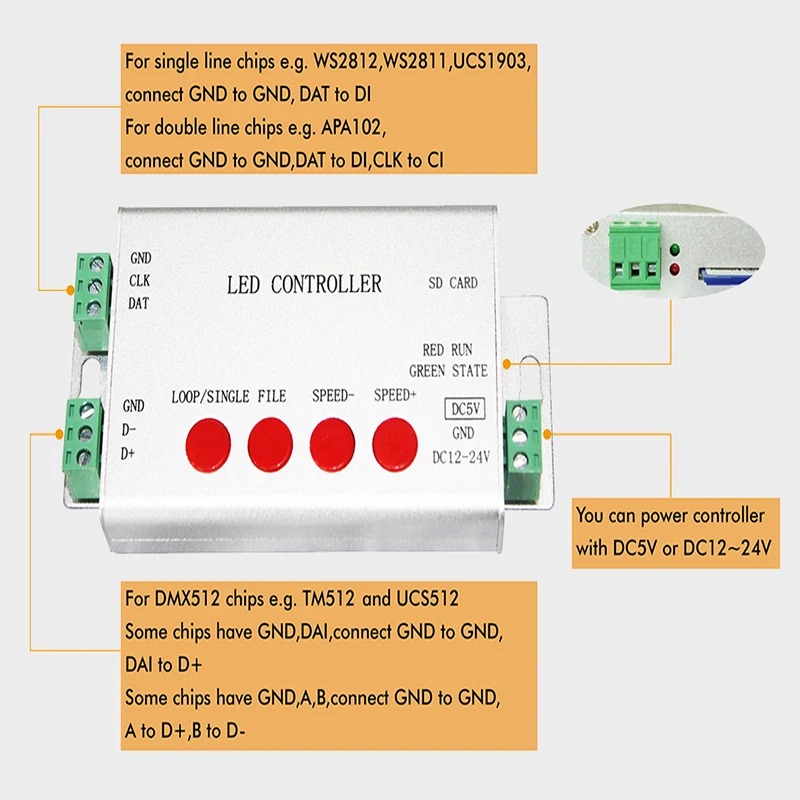 For single line chips e.g. WS2812,WS2811,UCS1903,
connect GND to GND, DAT to DI
For double line chips e.g. APA102,
connect GND to GND,DAT to DI,CLK to CI

GND
CLK
DAT

LED CONTROLLER

SD CARD

RED RUN
GREEN STATE

GND
D-
D+

LOOP/SINGLE FILE

SPEED-

SPEED+

DC5V
GND
DC12-24V

You can power controller with DC5V or DC12~24V

For DMX512 chips e.g. TM512 and UCS512
Some chips have GND,DAI,connect GND to GND,
DAI to D+
Some chips have GND,A,B,connect GND to GND,
A to D+,B to D-