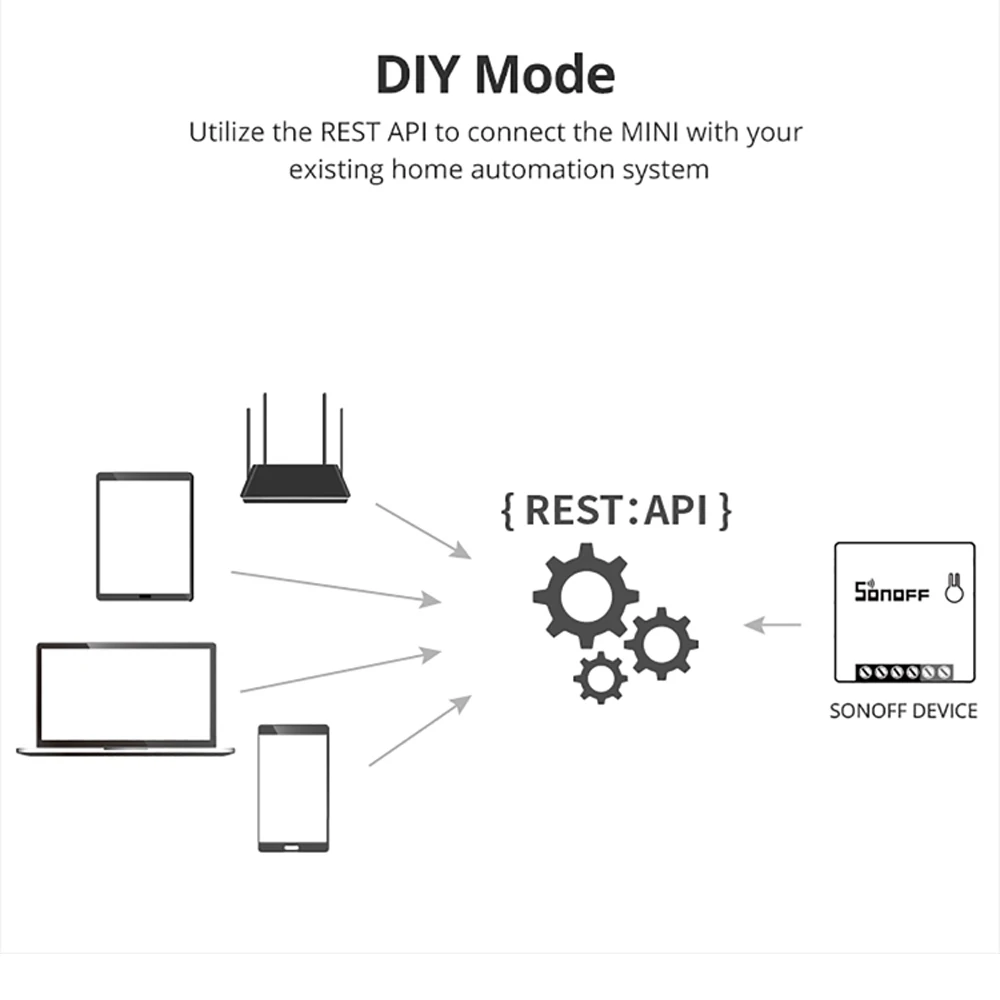 DIY Mode

Utilize the REST API to connect the MINI with your existing home automation system

{ REST:API }

SONOFF

SONOFF DEVICE