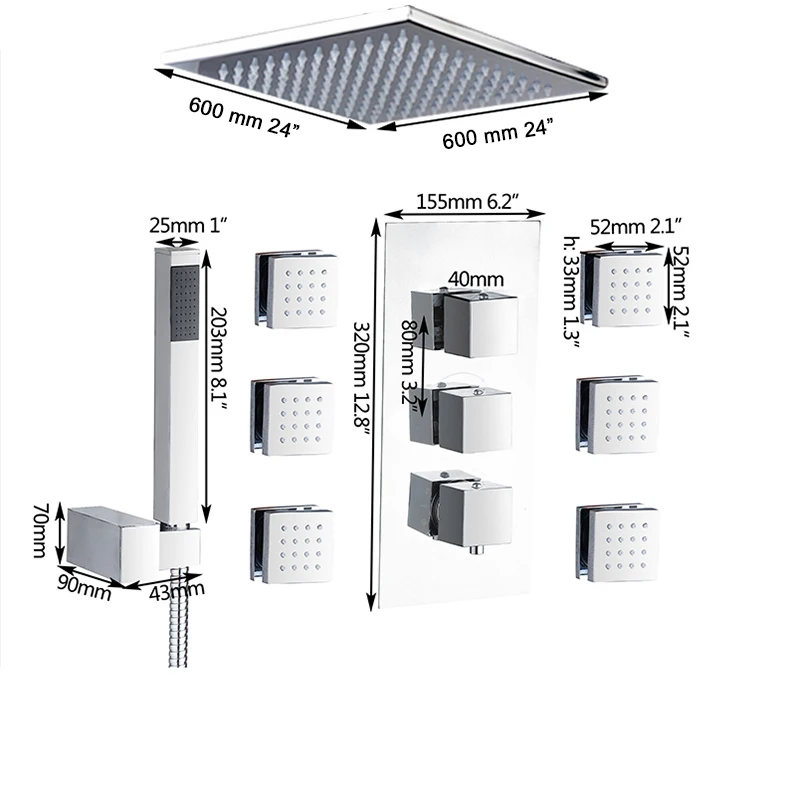 600 mm 24”

600 mm 24”

25mm 1”

203mm 8.1”

70mm

90mm

43mm

155mm 6.2”

320mm 12.8”

40mm

80mm 3.2”

52mm 2.1”

h: 33mm 1.3”

52mm 2.1”