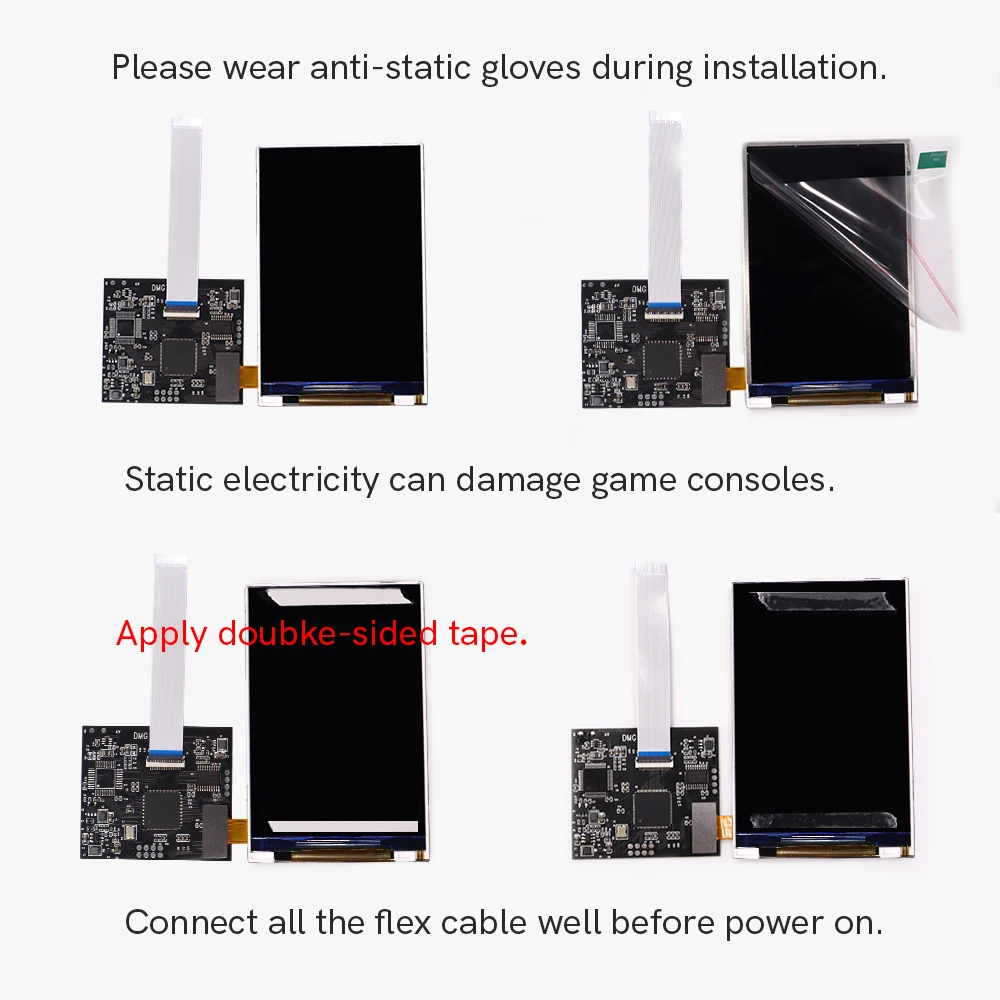 Please wear anti-static gloves during installation.

DMG

DMG

Static electricity can damage game consoles.

Apply doubke-sided tape.

DMG

DMG

Connect all the flex cable well before power on.