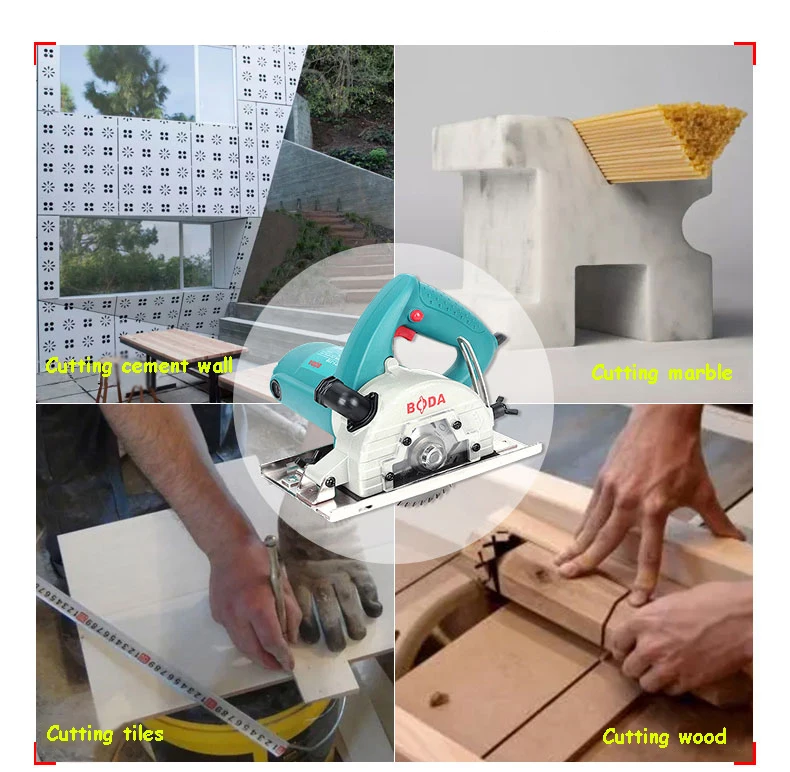 Cutting cement wall

Cutting marble

BODA

Cutting tiles

Cutting wood