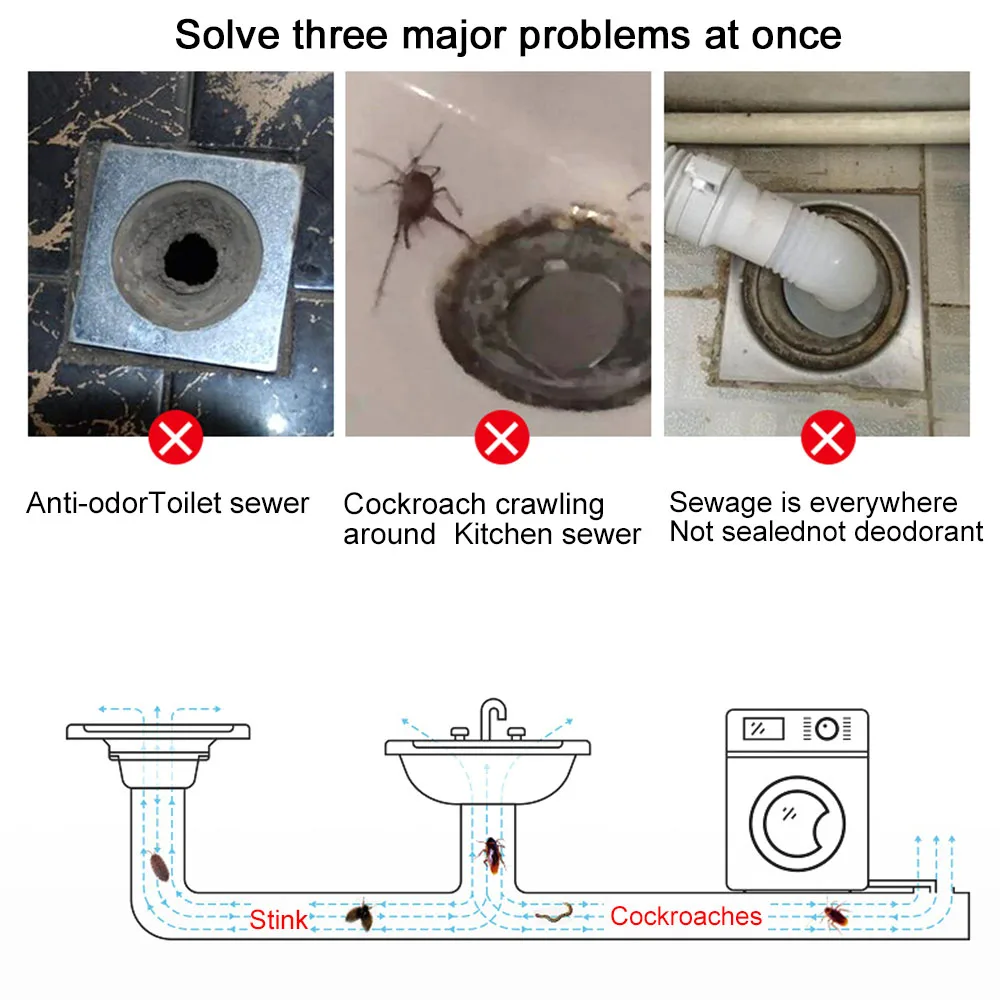 Solve three major problems at once

Anti-odorToilet sewer

Cockroach crawling around Kitchen sewer

Sewage is everywhere Not sealednot deodorant

Stink

Cockroaches