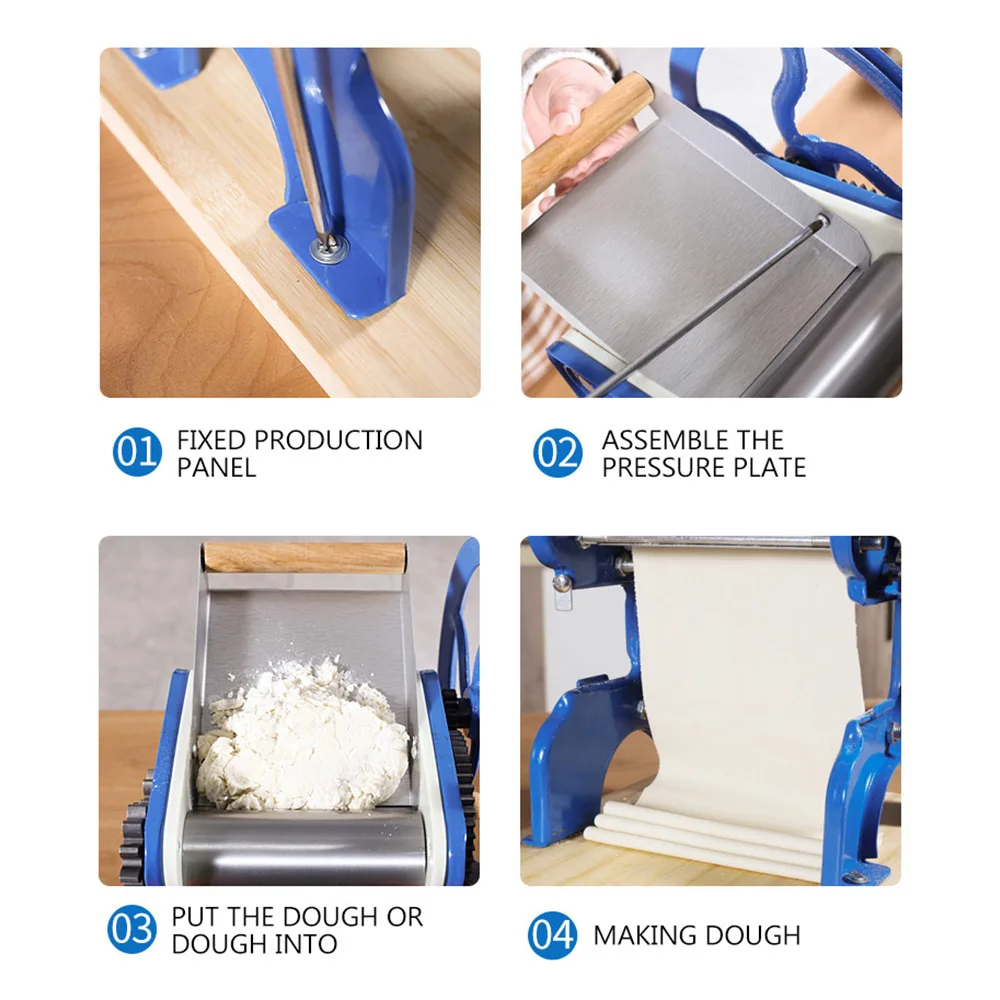 01 FIXED PRODUCTION PANEL

02 ASSEMBLE THE PRESSURE PLATE

03 PUT THE DOUGH OR DOUGH INTO

04 MAKING DOUGH