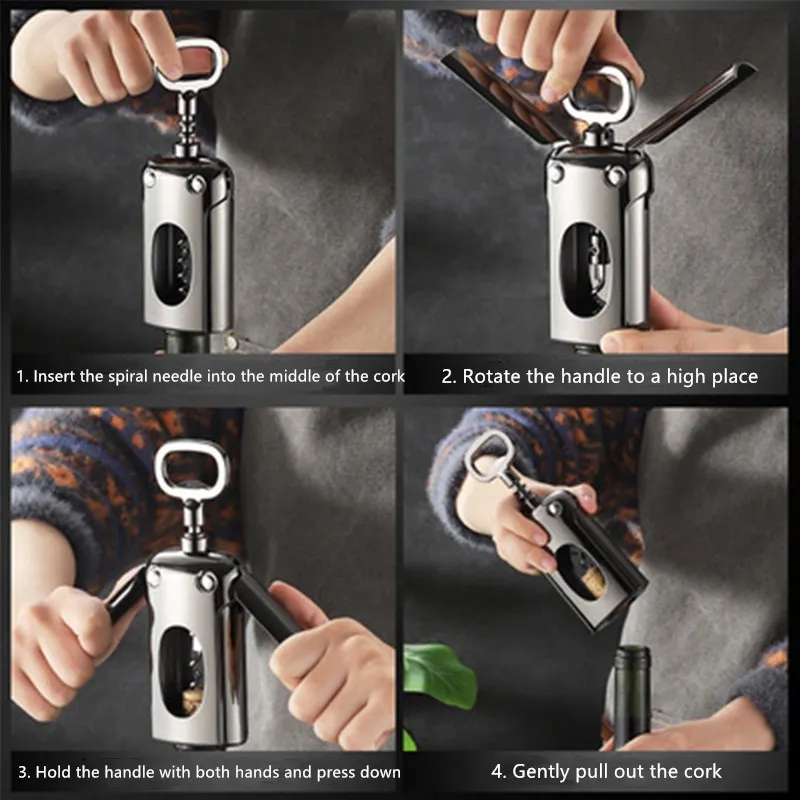 1. Insert the spiral needle into the middle of the cork

2. Rotate the handle to a high place

3. Hold the handle with both hands and press down

4. Gently pull out the cork