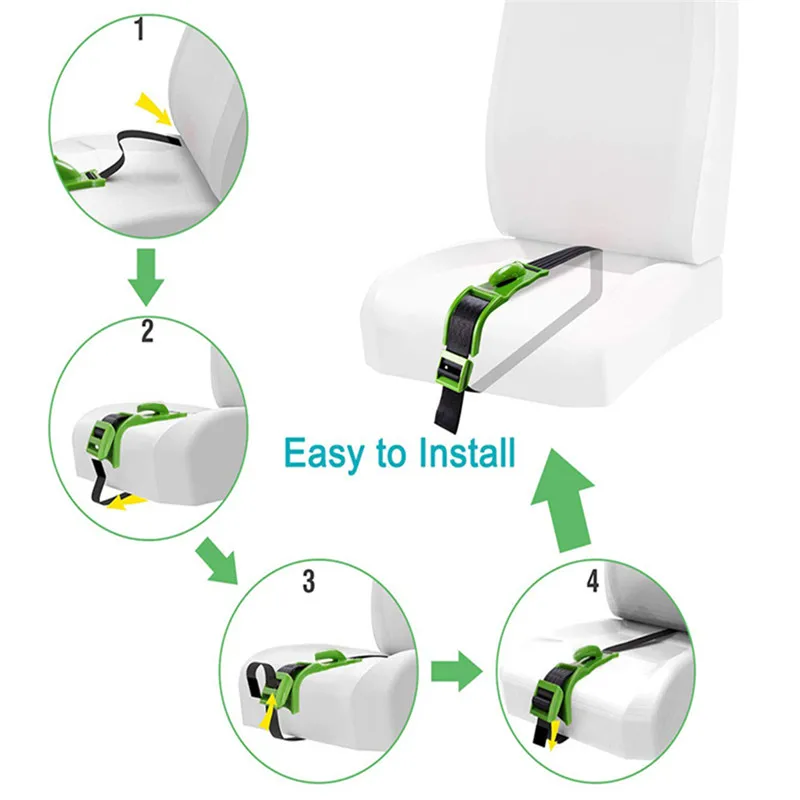 1

2

Easy to Install

3

4