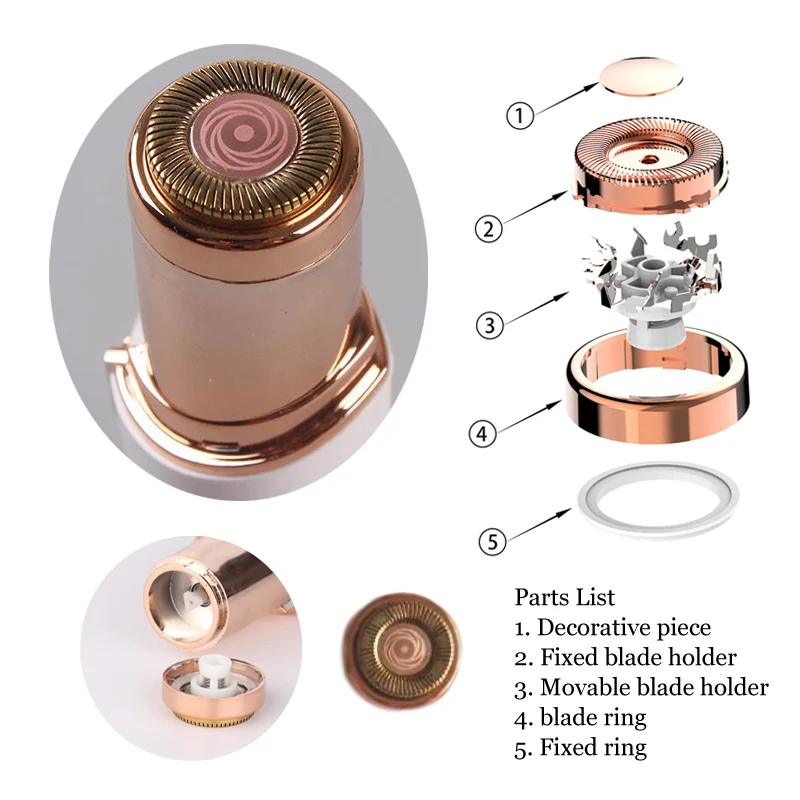 ①
②
③
④
⑤

Parts List
1. Decorative piece
2. Fixed blade holder
3. Movable blade holder
4. blade ring
5. Fixed ring