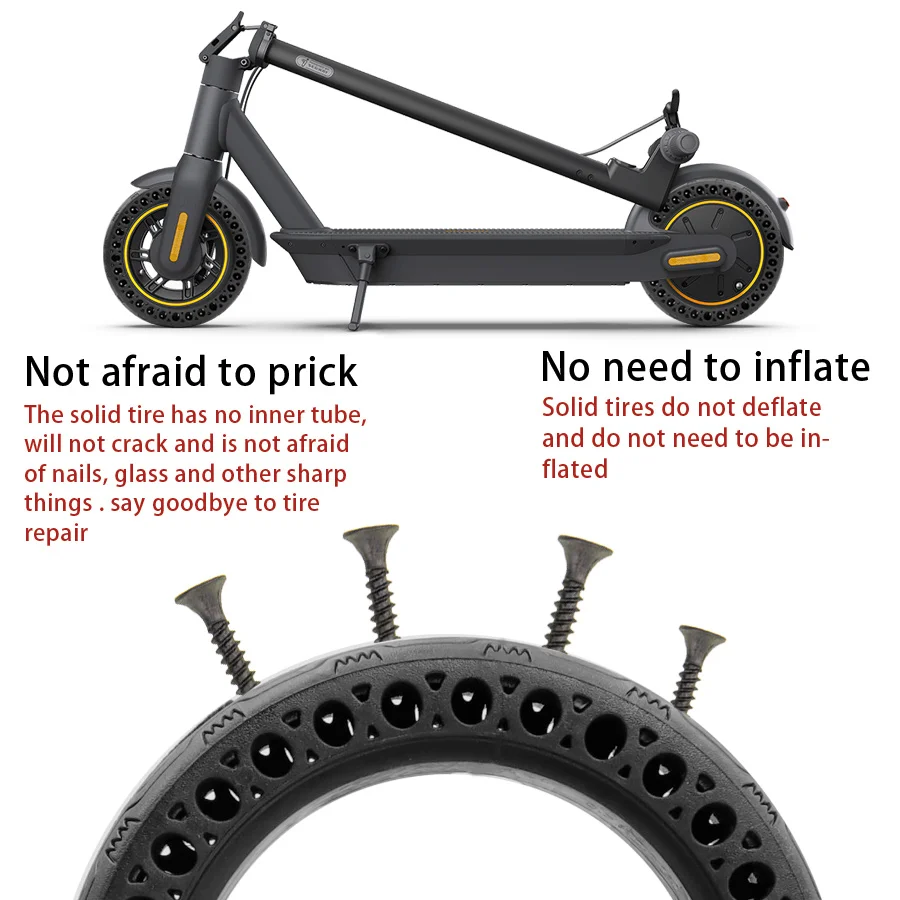 Not afraid to prick

The solid tire has no inner tube, will not crack and is not afraid of nails, glass and other sharp things . say goodbye to tire repair

No need to inflate

Solid tires do not deflate and do not need to be inflated