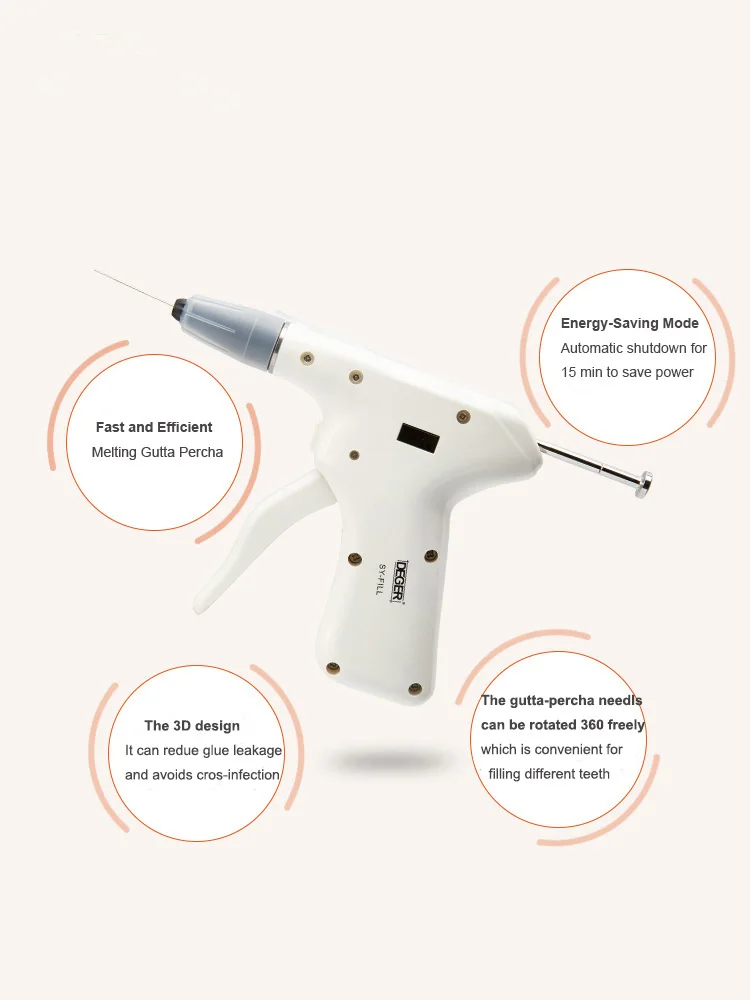 Energy-Saving Mode
Automatic shutdown for 15 min to save power

Fast and Efficient
Melting Gutta Percha

DEGER
SY-FILL

The 3D design
It can redue glue leakage and avoids cros-infection

The gutta-percha needls can be rotated 360 freely which is convenient for filling different teeth