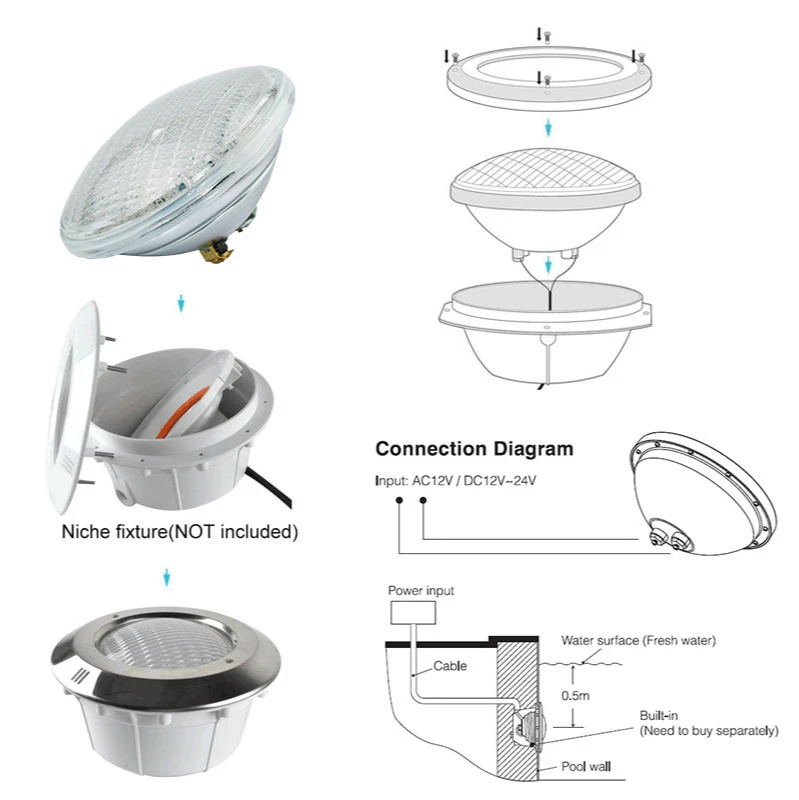 Niche fixture(NOT included)

Connection Diagram

Input: AC12V / DC12V~24V

Power input

Cable

Water surface (Fresh water)

0.5m

Built-in
(Need to buy separately)

Pool wall