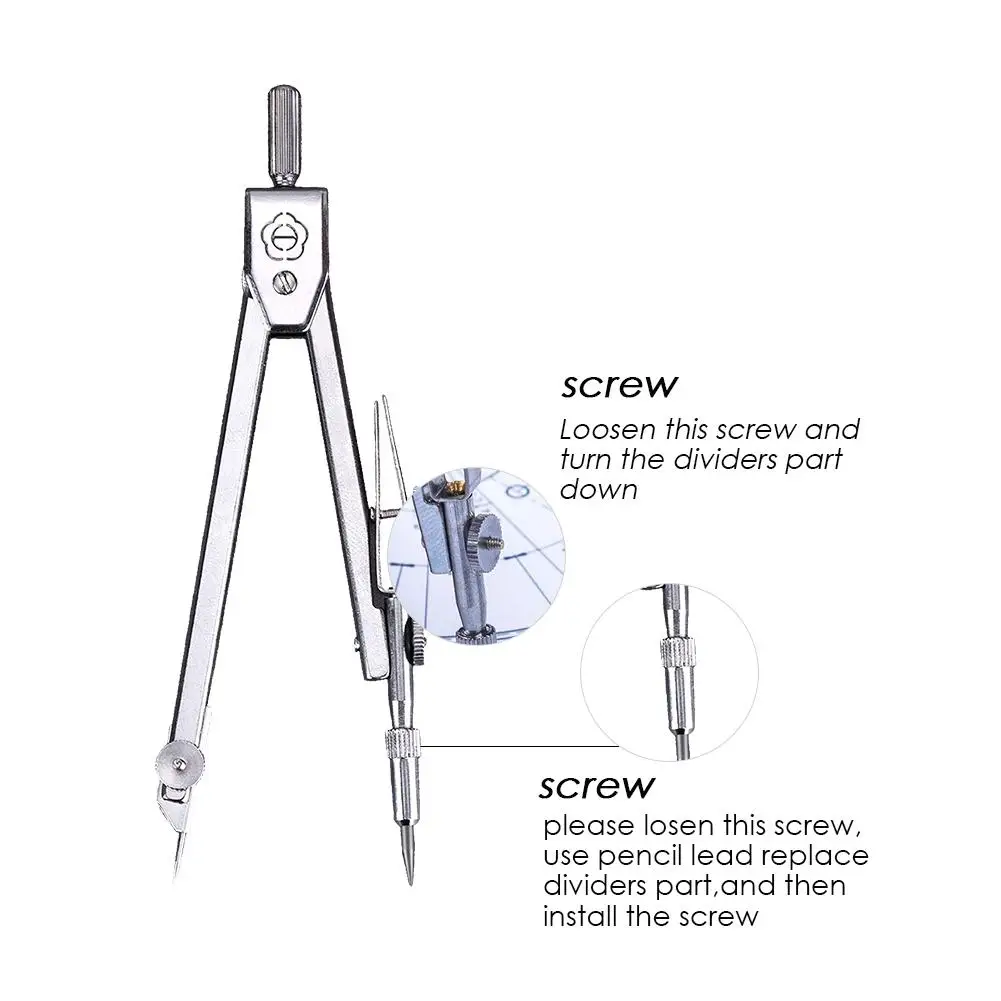 screw
Loosen this screw and turn the dividers part down

screw
please losen this screw, use pencil lead replace dividers part,and then install the screw