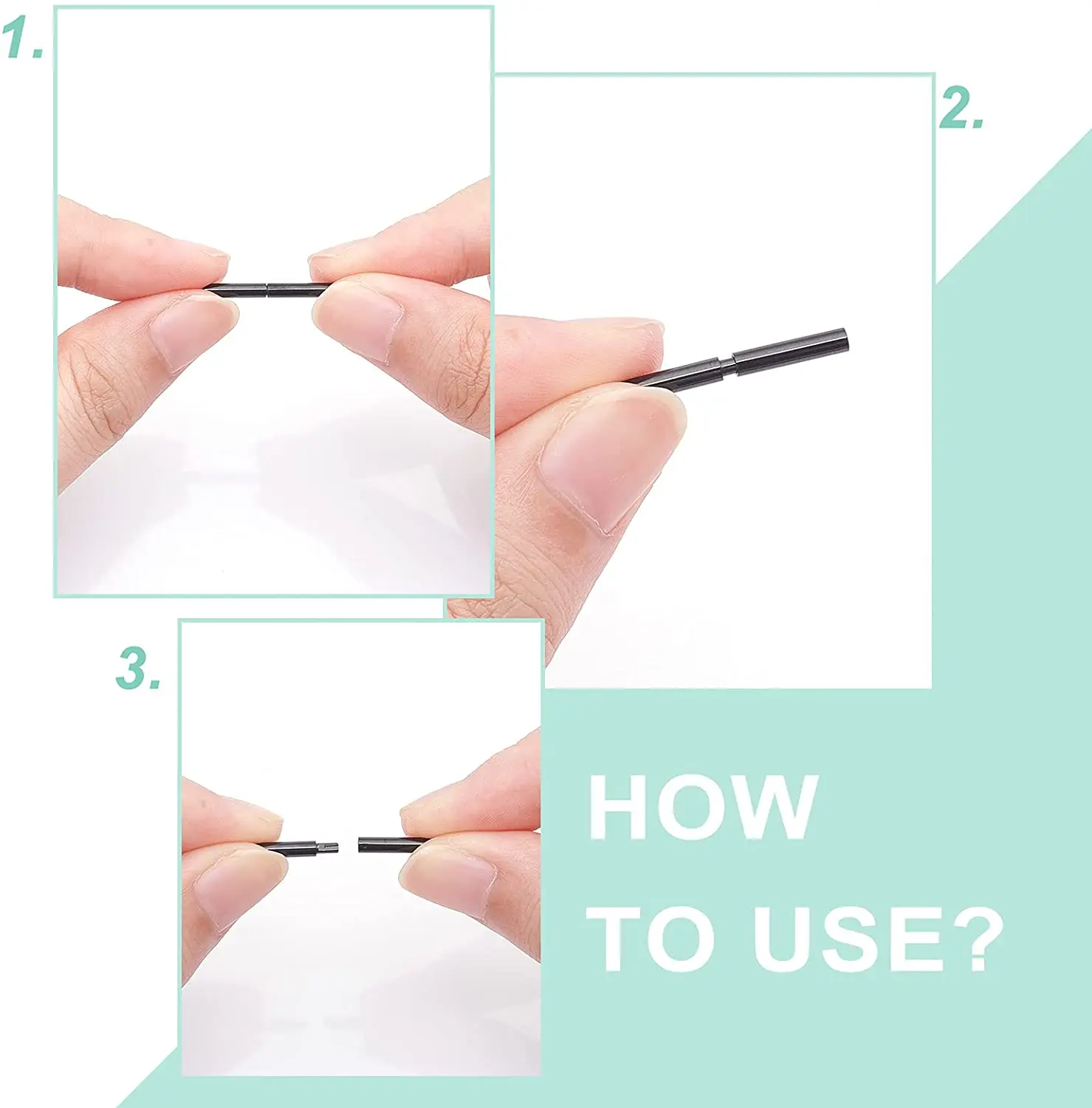 1.

2.

3.

HOW
TO USE?