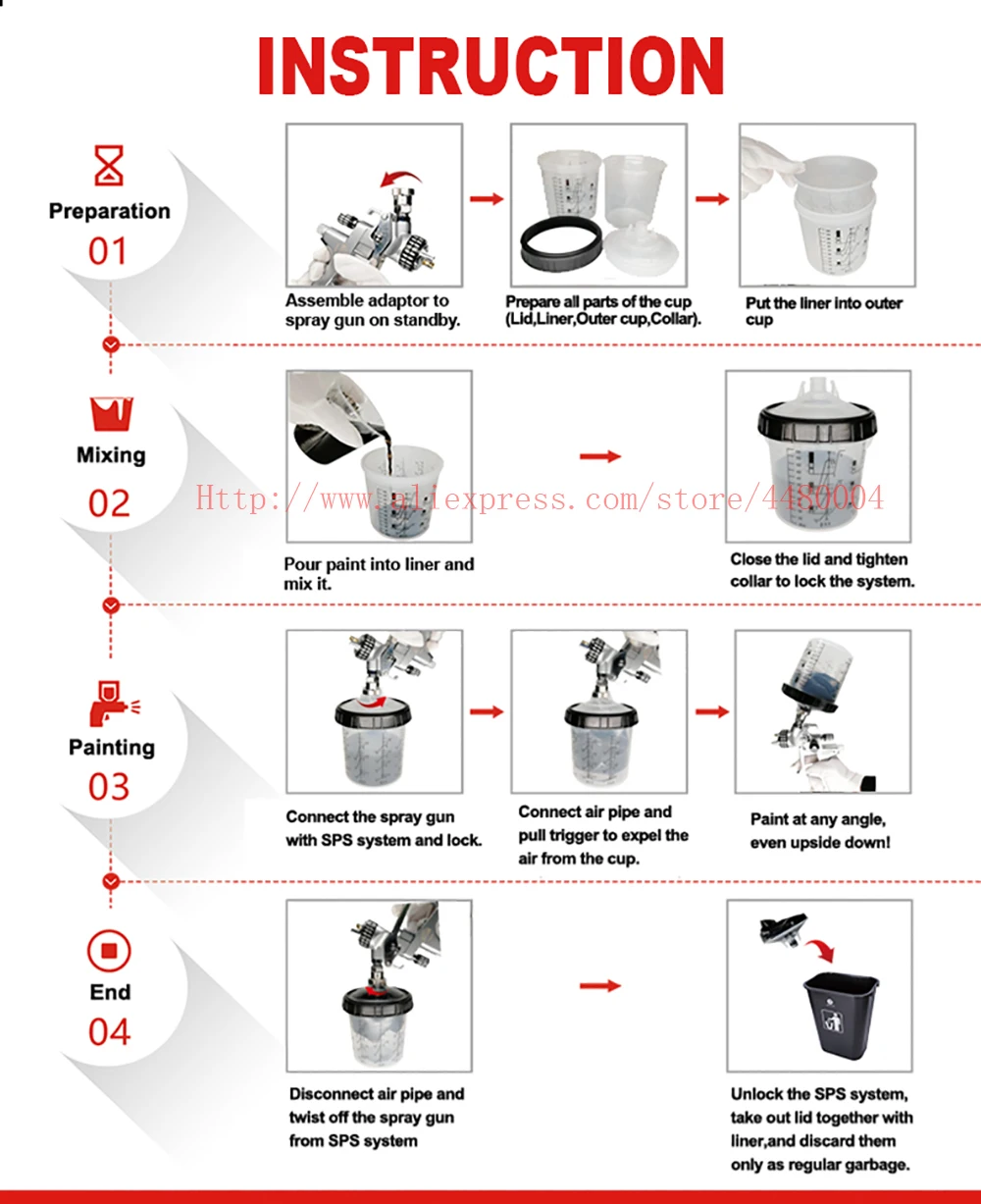 INSTRUCTION

Preparation
01

Assemble adaptor to spray gun on standby.

Prepare all parts of the cup (Lid,Liner,Outer cup,Collar).

Put the liner into outer cup

Mixing
02

Http://www.aliexpress.com/store/4480004

Pour paint into liner and mix it.

Close the lid and tighten collar to lock the system.

Painting
03

Connect the spray gun with SPS system and lock.

Connect air pipe and pull trigger to expel the air from the cup.

Paint at any angle, even upside down!

End
04

Disconnect air pipe and twist off the spray gun from SPS system

Unlock the SPS system, take out lid together with liner,and discard them only as regular garbage.