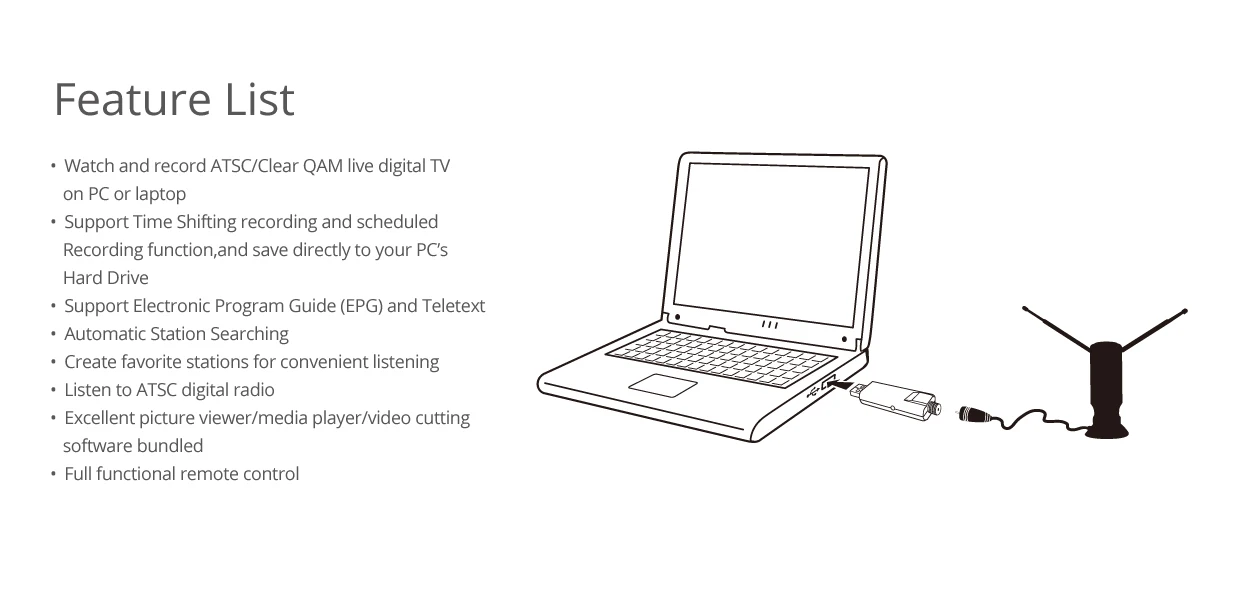 Feature List

• Watch and record ATSC/Clear QAM live digital TV on PC or laptop
• Support Time Shifting recording and scheduled Recording function,and save directly to your PC's Hard Drive
• Support Electronic Program Guide (EPG) and Teletext
• Automatic Station Searching
• Create favorite stations for convenient listening
• Listen to ATSC digital radio
• Excellent picture viewer/media player/video cutting software bundled
• Full functional remote control