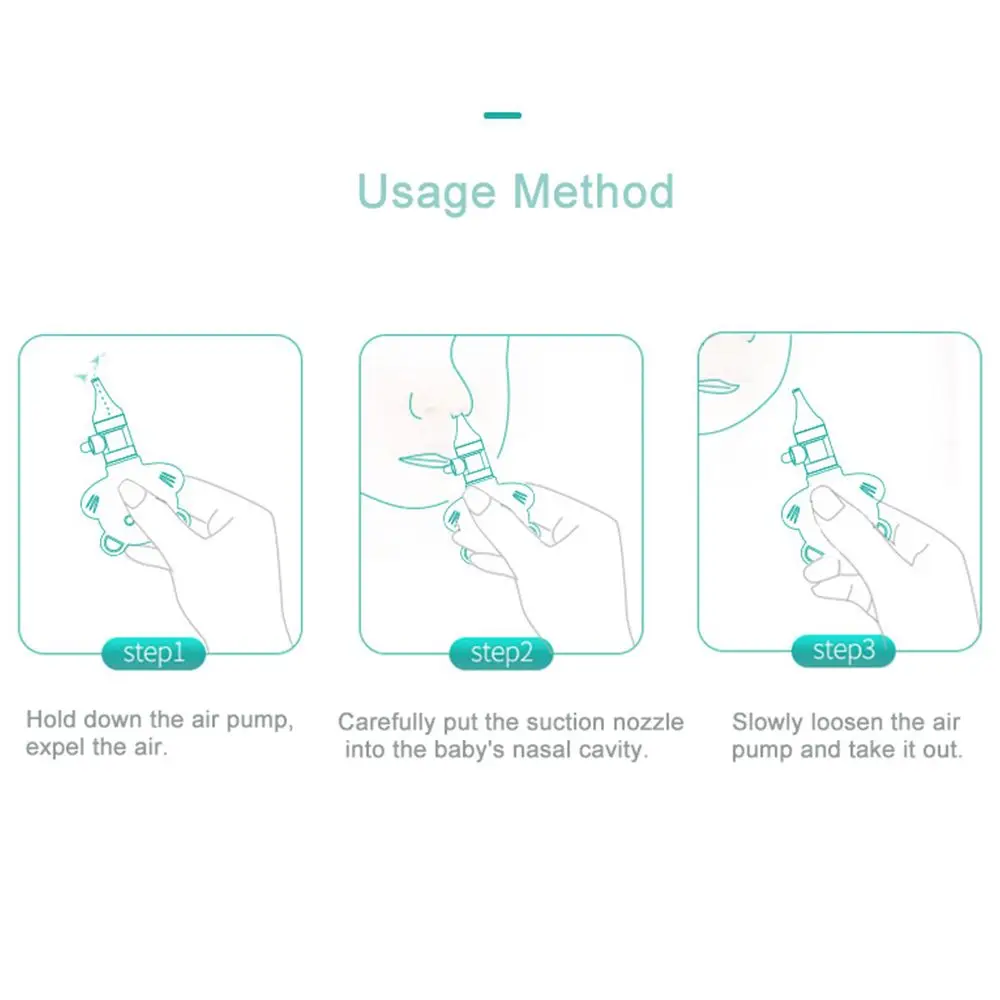 Usage Method

step1

Hold down the air pump, expel the air.

step2

Carefully put the suction nozzle into the baby's nasal cavity.

step3

Slowly loosen the air pump and take it out.