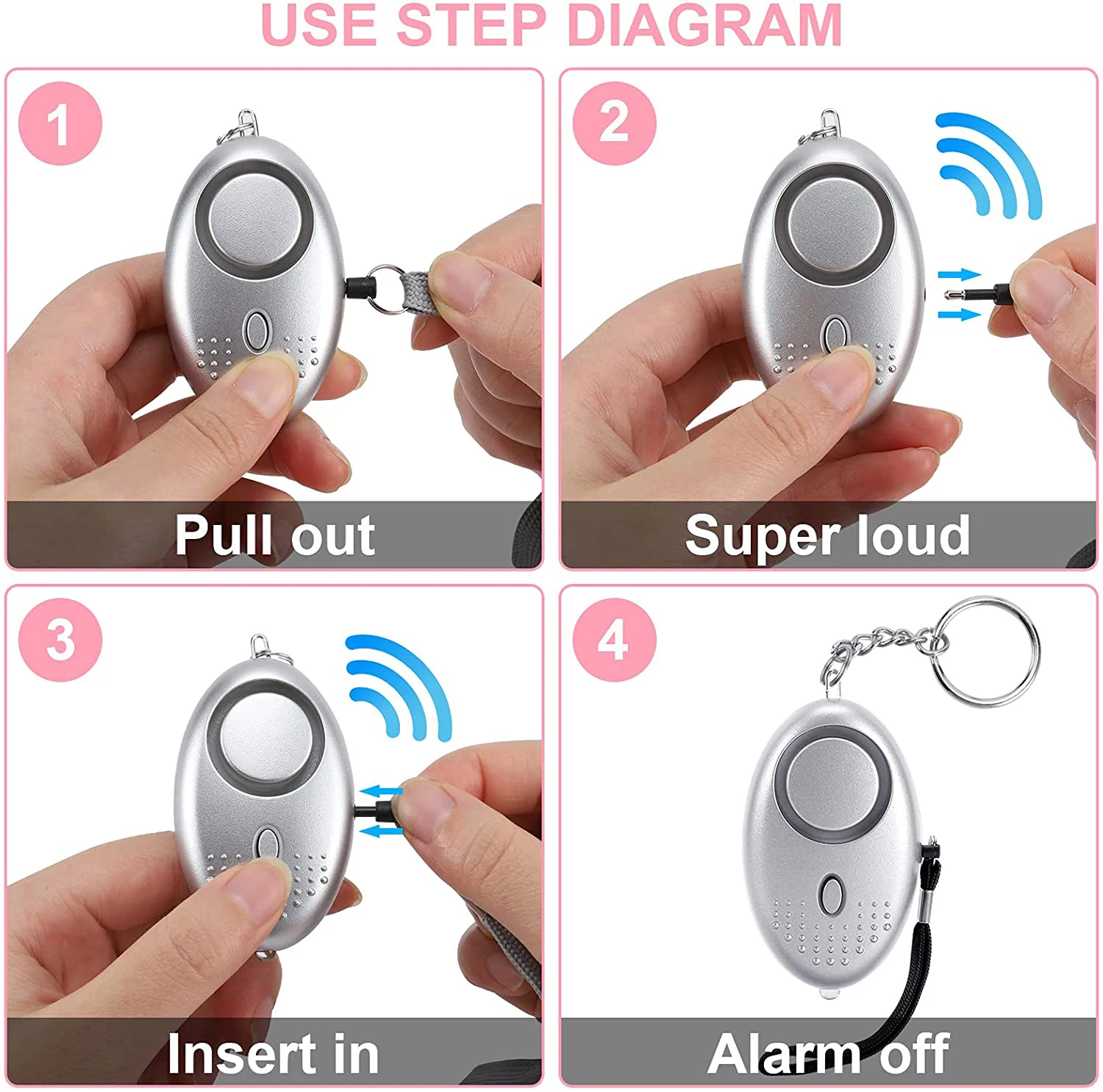 USE STEP DIAGRAM

1

Pull out

2

Super loud

3

Insert in

4

Alarm off