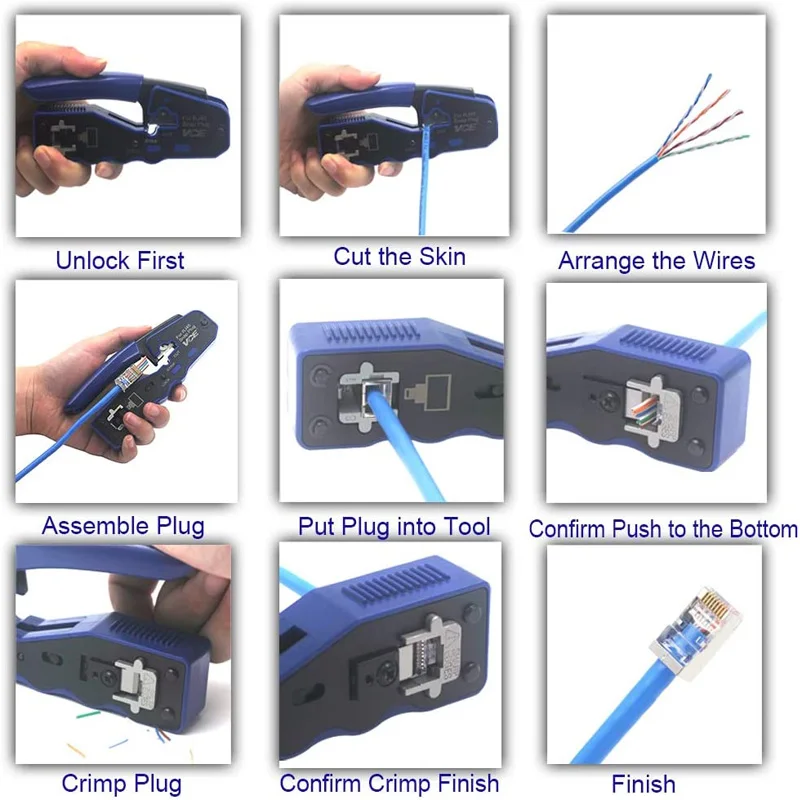 Unlock First

Cut the Skin

Arrange the Wires

Assemble Plug

Put Plug into Tool

Confirm Push to the Bottom

Crimp Plug

Confirm Crimp Finish

Finish