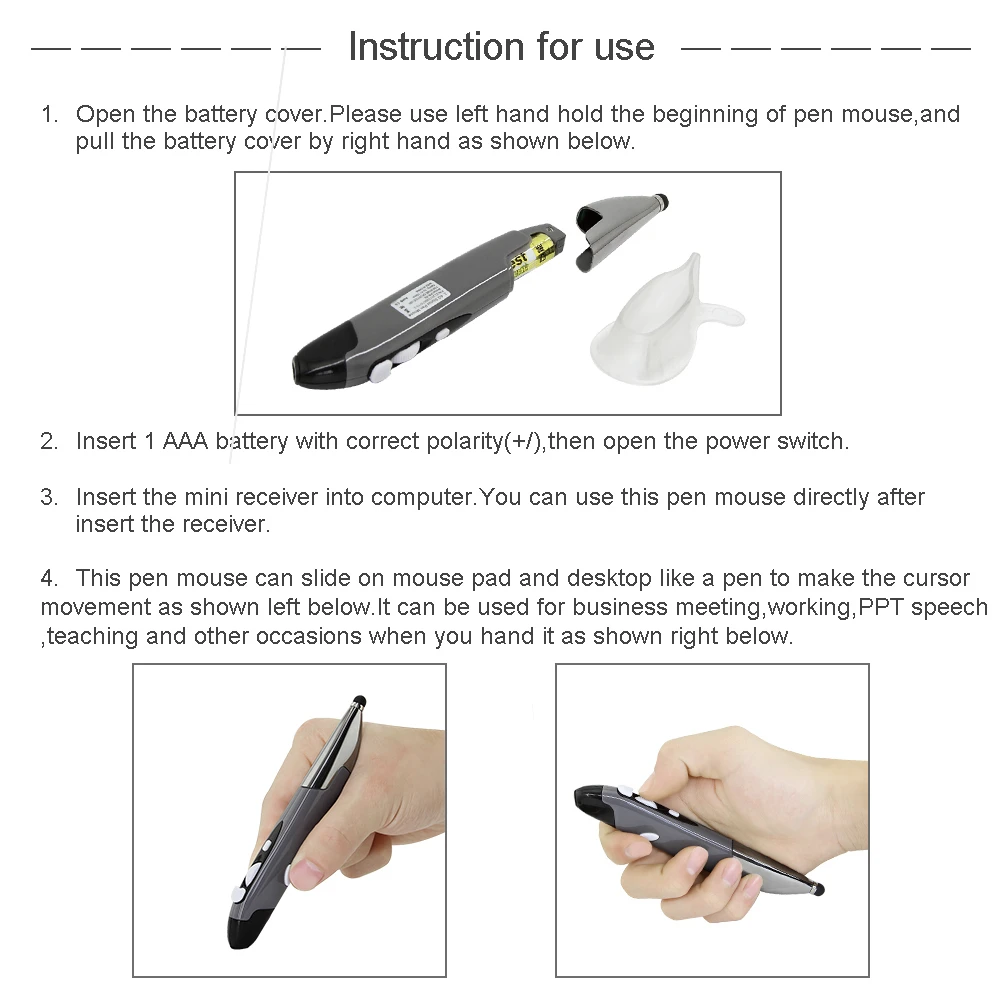 Instruction for use

1. Open the battery cover.Please use left hand hold the beginning of pen mouse,and pull the battery cover by right hand as shown below.

2. Insert 1 AAA battery with correct polarity(+/),then open the power switch.

3. Insert the mini receiver into computer.You can use this pen mouse directly after insert the receiver.

4. This pen mouse can slide on mouse pad and desktop like a pen to make the cursor movement as shown left below.It can be used for business meeting,working,PPT speech ,teaching and other occasions when you hand it as shown right below.