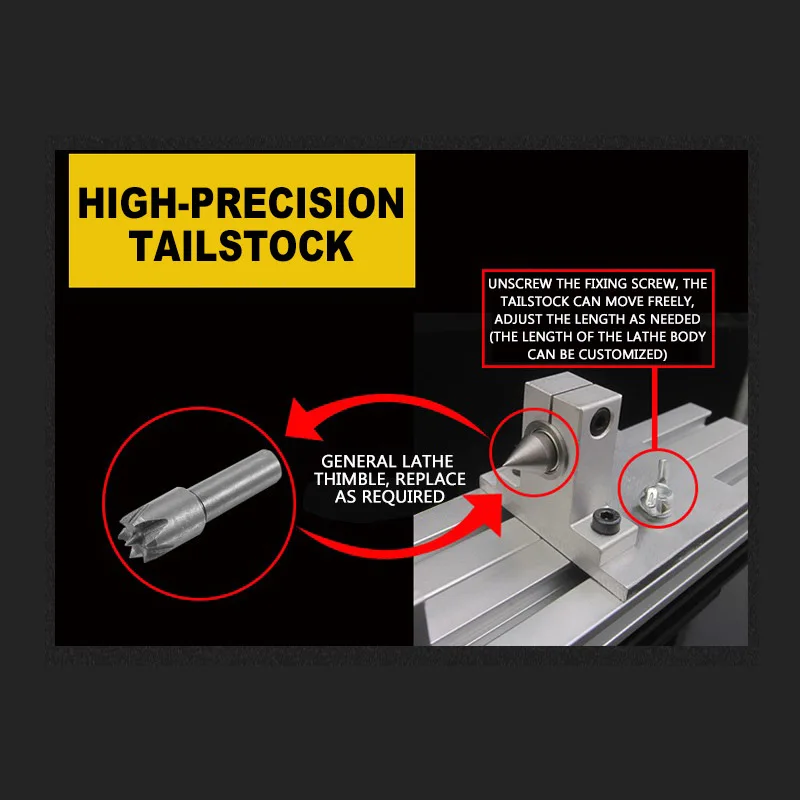 HIGH-PRECISION TAILSTOCK

UNSCREW THE FIXING SCREW, THE TAILSTOCK CAN MOVE FREELY, ADJUST THE LENGTH AS NEEDED (THE LENGTH OF THE LATHE BODY CAN BE CUSTOMIZED)

GENERAL LATHE THIMBLE, REPLACE AS REQUIRED