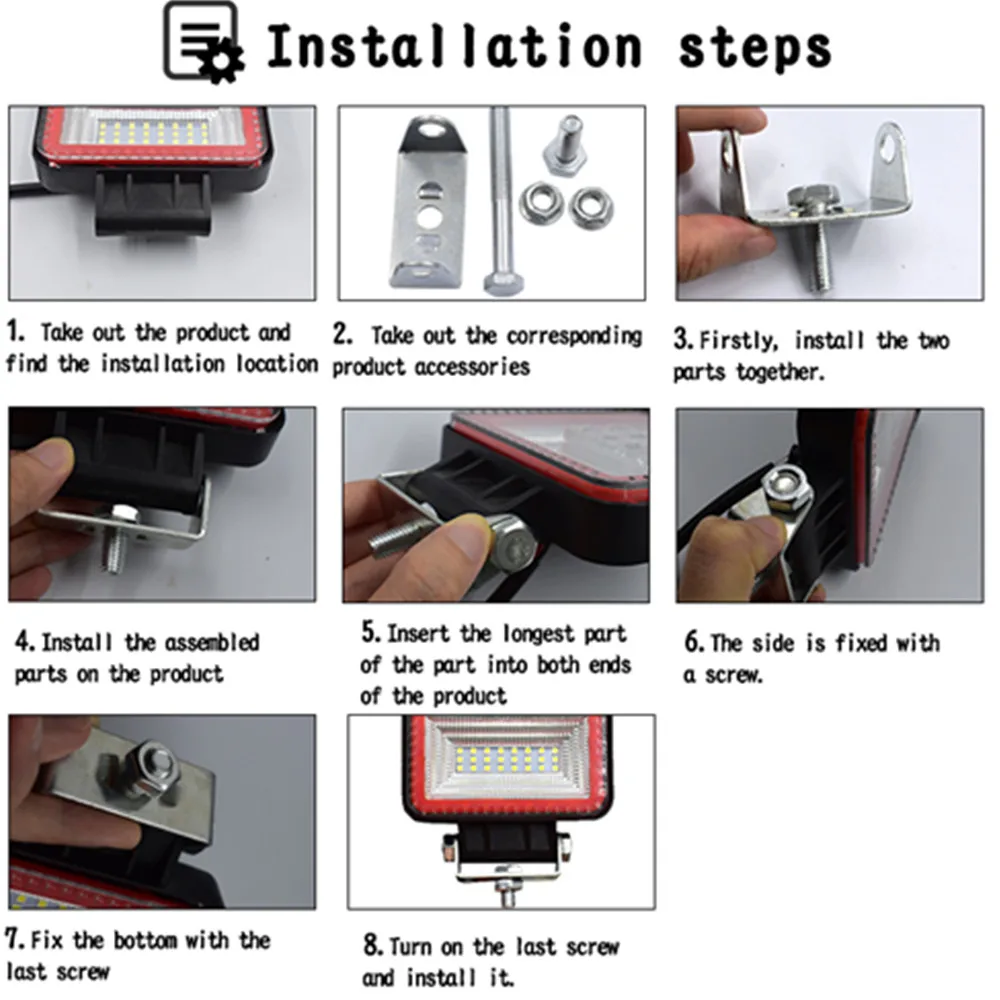 Installation steps

1. Take out the product and find the installation location

2. Take out the corresponding product accessories

3. Firstly, install the two parts together.

4. Install the assembled parts on the product

5. Insert the longest part of the part into both ends of the product

6. The side is fixed with a screw.

7. Fix the bottom with the last screw

8. Turn on the last screw and install it.