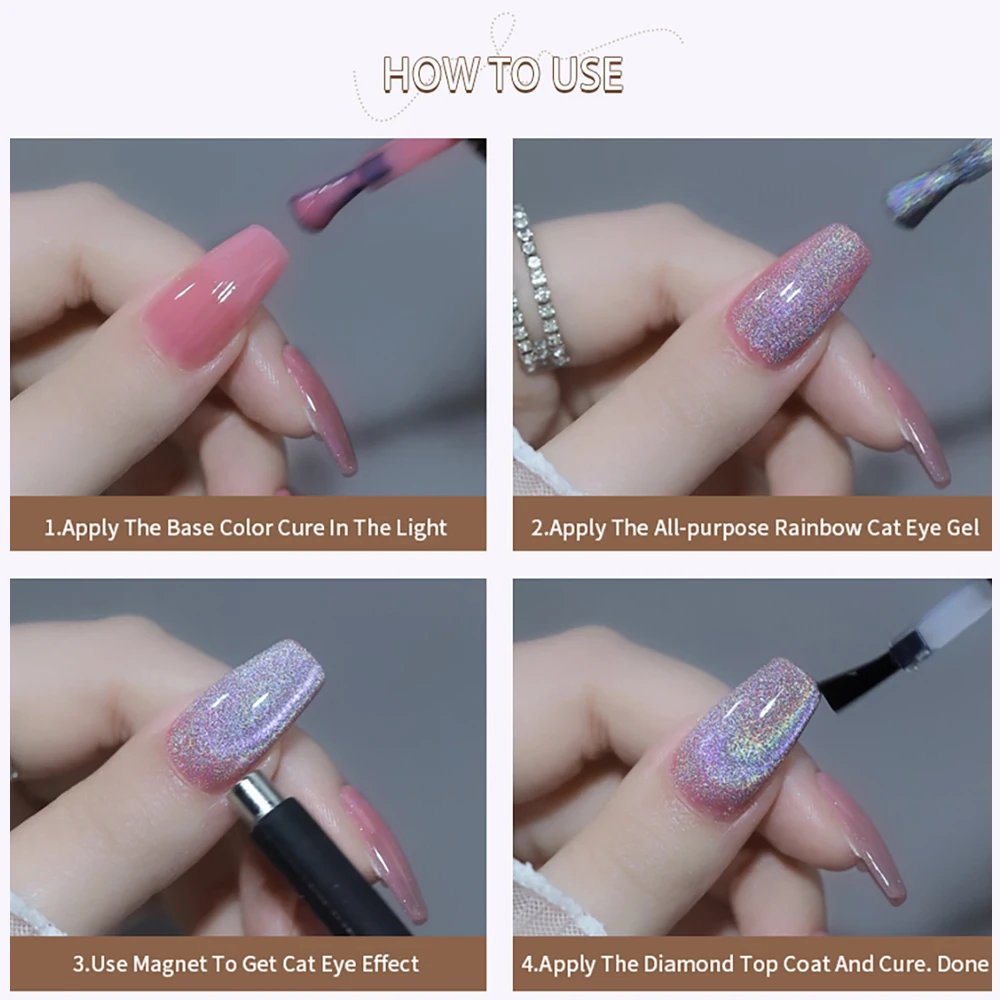 HOW TO USE

1.Apply The Base Color Cure In The Light

2.Apply The All-purpose Rainbow Cat Eye Gel

3.Use Magnet To Get Cat Eye Effect

4.Apply The Diamond Top Coat And Cure. Done