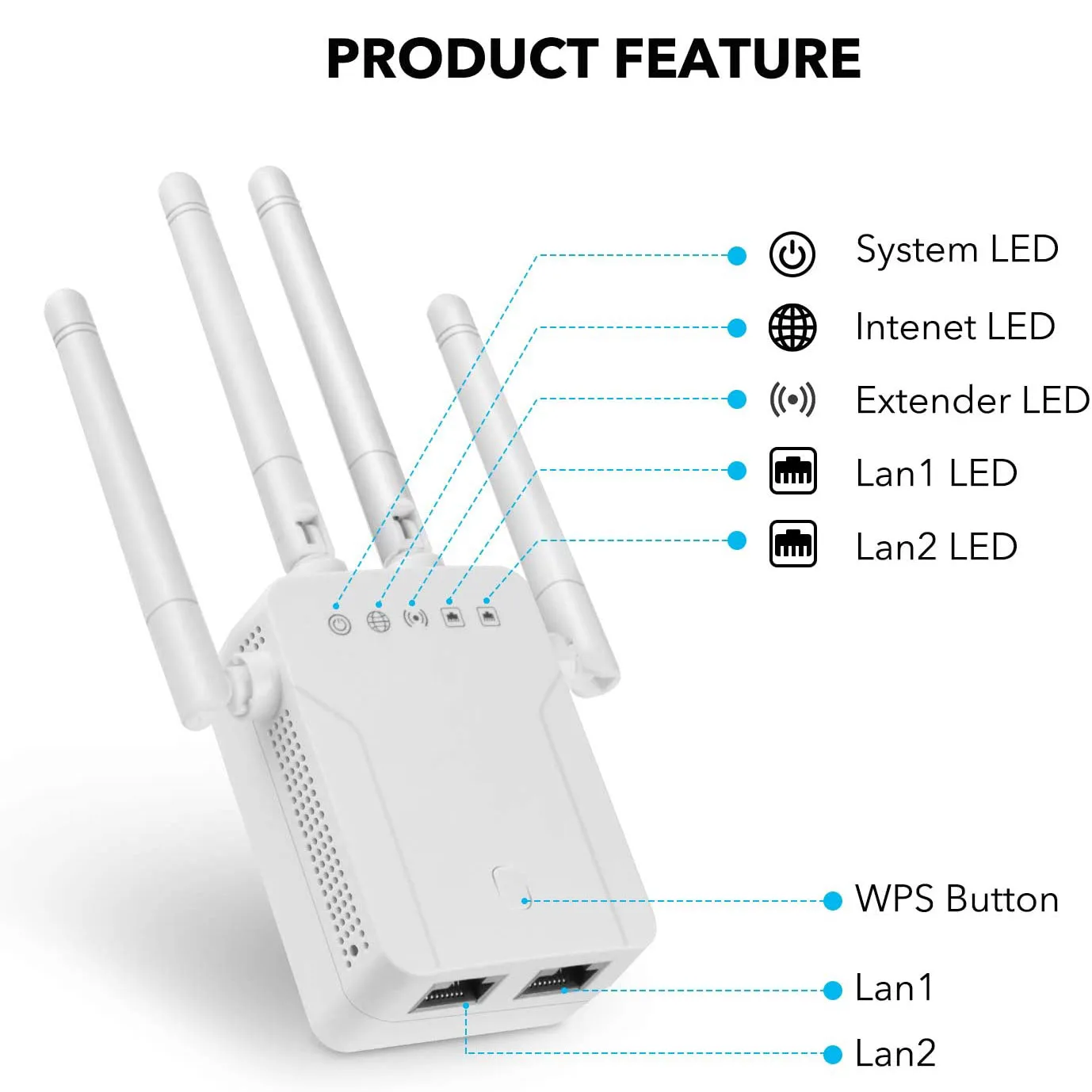 PRODUCT FEATURE

System LED

Intenet LED

Extender LED

Lan1 LED

Lan2 LED

WPS Button

Lan1

Lan2