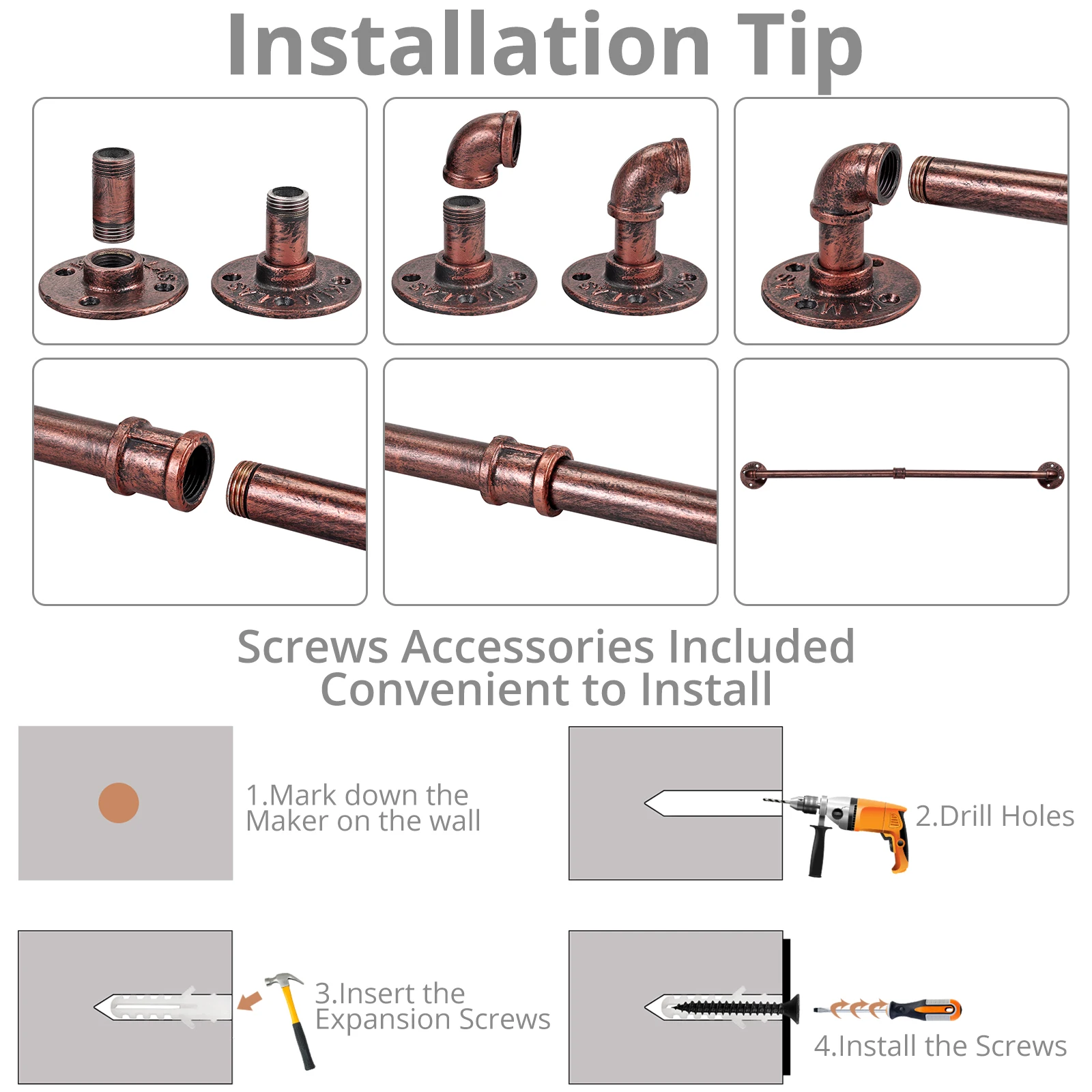 Installation Tip

Screws Accessories Included
Convenient to Install

1.Mark down the Maker on the wall

2.Drill Holes

3.Insert the Expansion Screws

4.Install the Screws