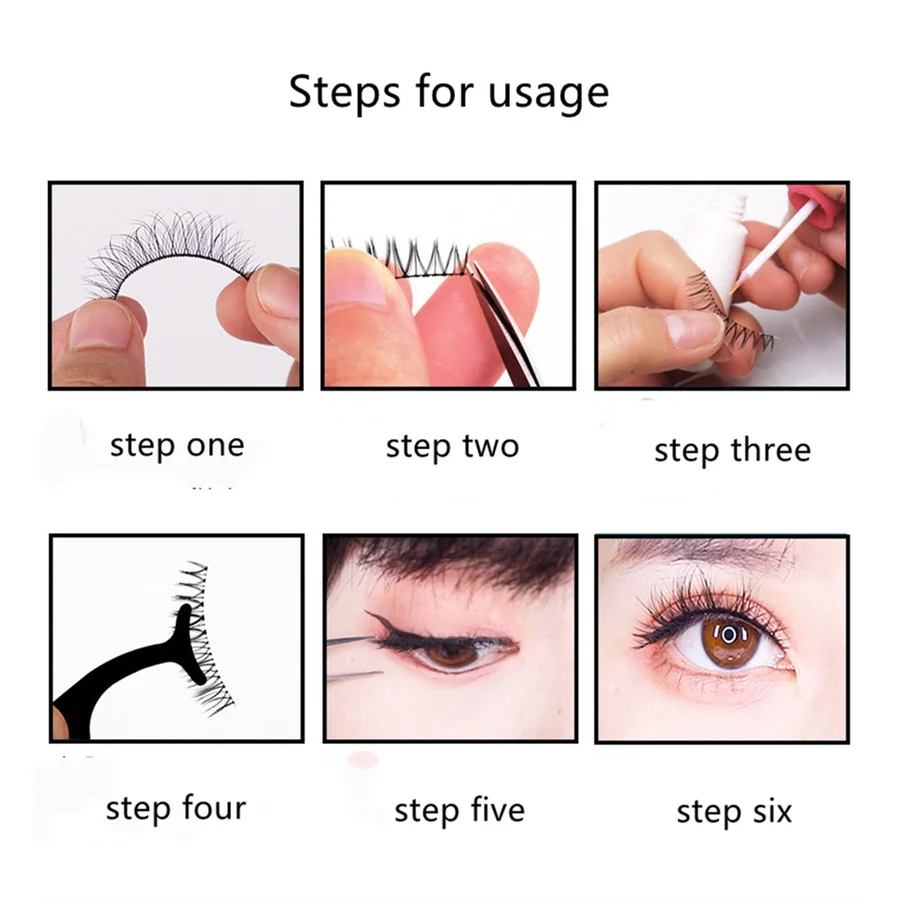 Steps for usage

step one

step two

step three

step four

step five

step six