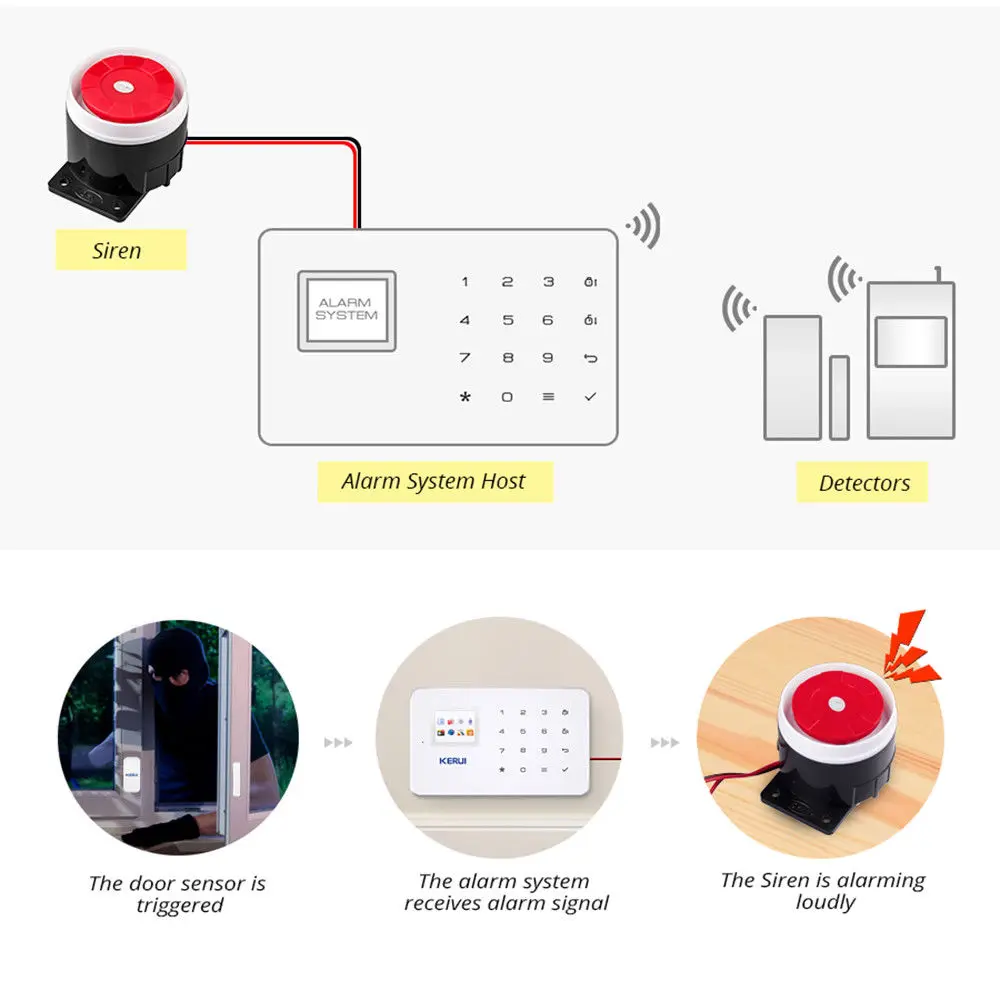 Siren

ALARM SYSTEM

1 2 3
4 5 6
7 8 9
* 0

Alarm System Host

Detectors

KERUI

The door sensor is triggered

The alarm system receives alarm signal

The Siren is alarming loudly