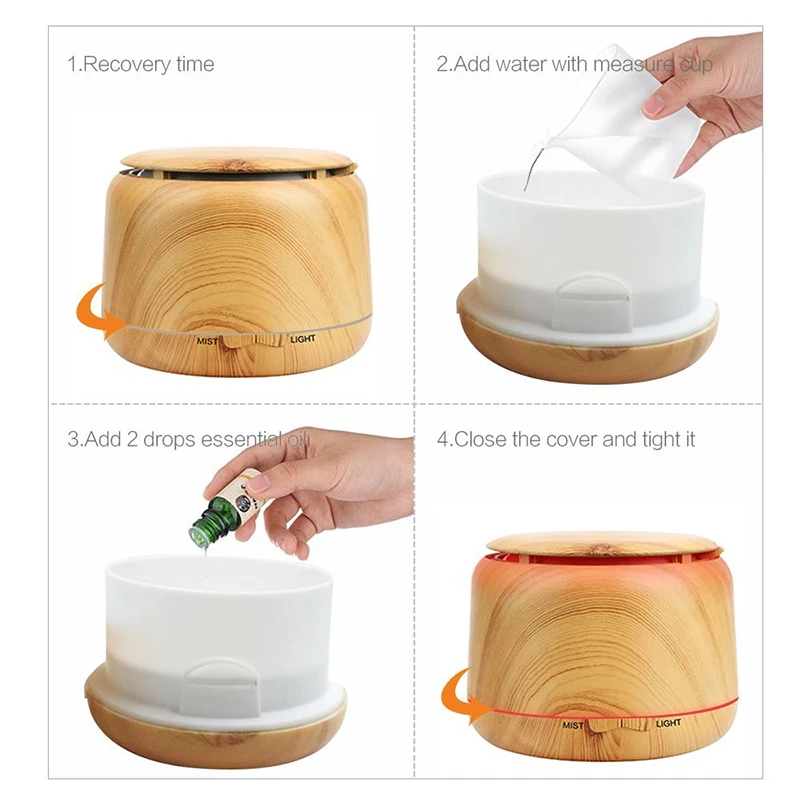 1.Recovery time

MIST LIGHT

2.Add water with measure cup

3.Add 2 drops essential oil

4.Close the cover and tight it

MIST LIGHT